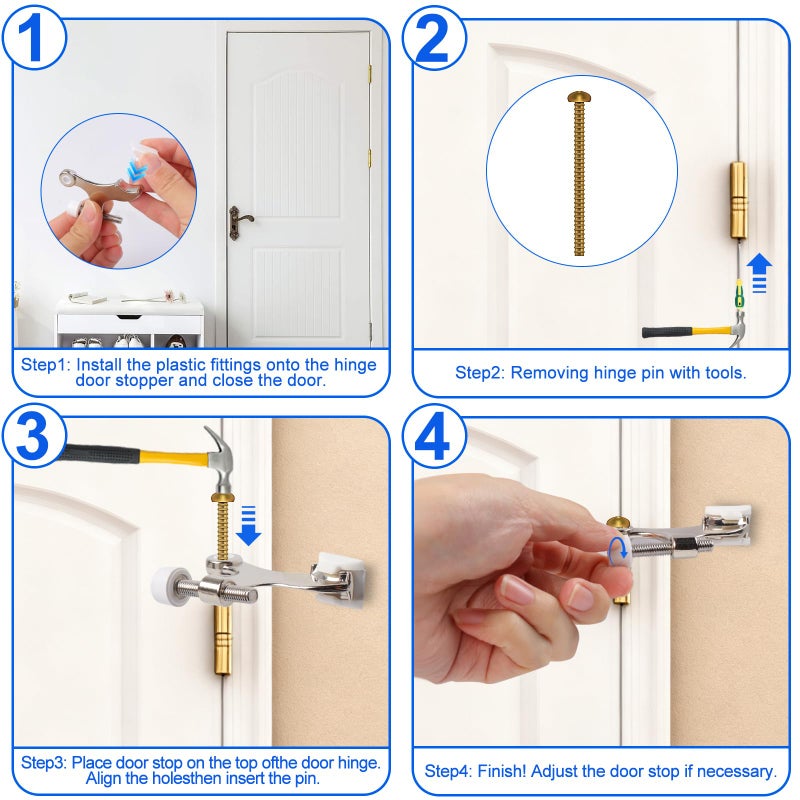 1

Step1: Install the plastic fittings onto the hinge door stopper and close the door.

2

Step2: Removing hinge pin with tools.

3

Step3: Place door stop on the top ofthe door hinge. Align the holesthen insert the pin.

4

Step4: Finish! Adjust the door stop if necessary.