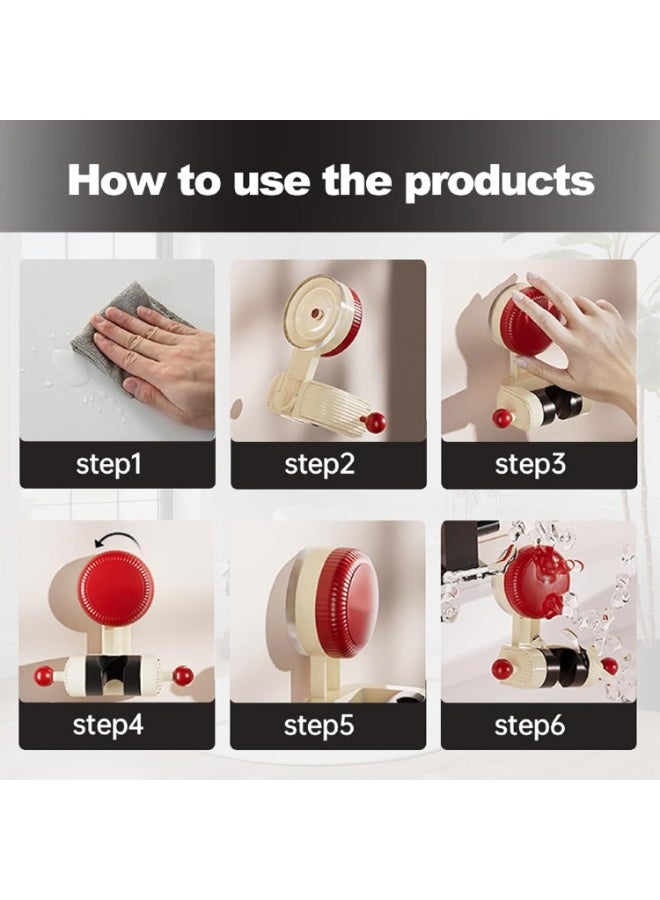 How to use the products

step1

step2

step3

step4

step5

step6