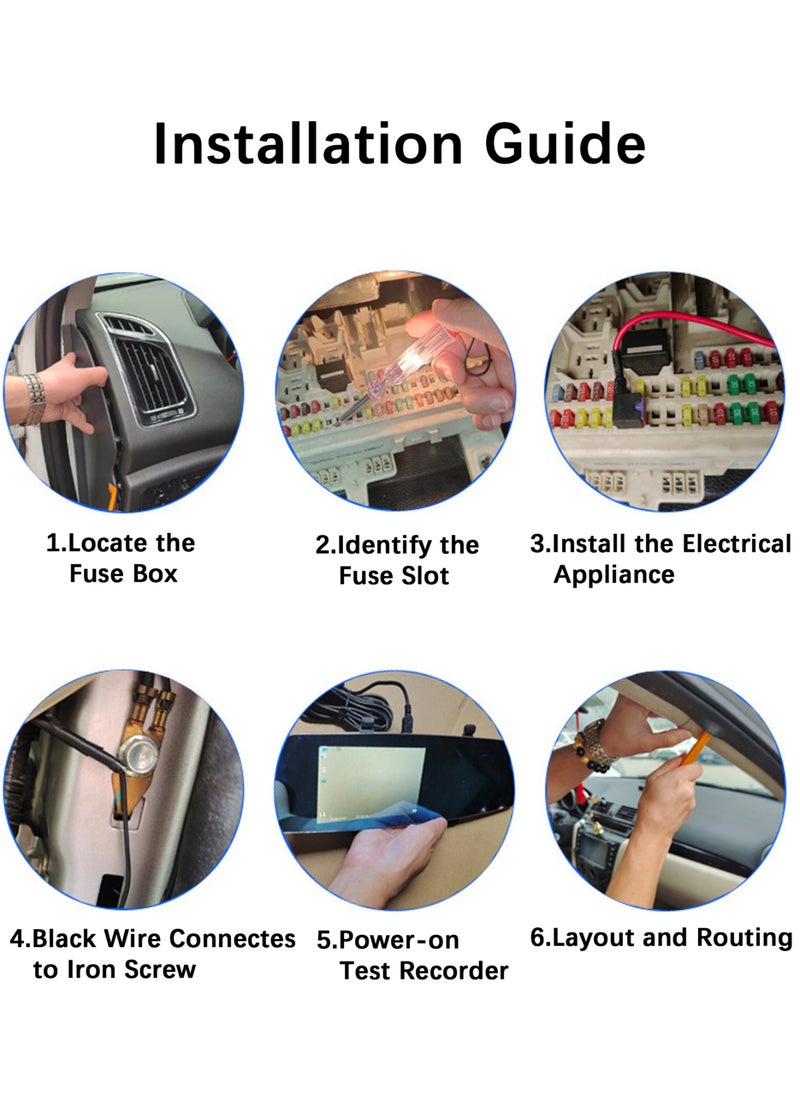 Installation Guide

1.Locate the Fuse Box

2.Identify the Fuse Slot

3.Install the Electrical Appliance

4.Black Wire Connectes to Iron Screw

5.Power-on Test Recorder

6.Layout and Routing