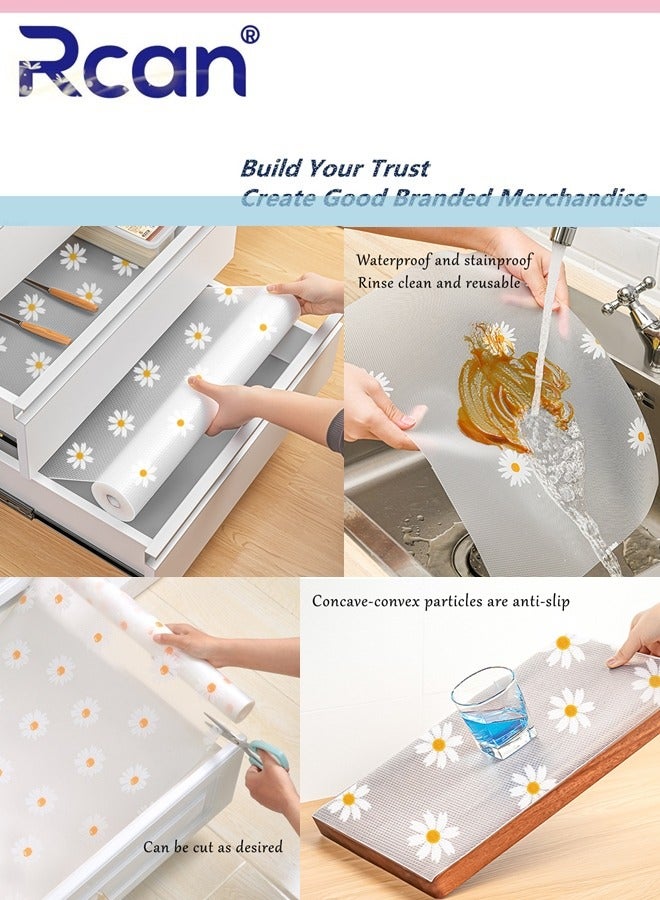 Rcan®

Build Your Trust
Create Good Branded Merchandise

Waterproof and stainproof
Rinse clean and reusable

Concave-convex particles are anti-slip

Can be cut as desired