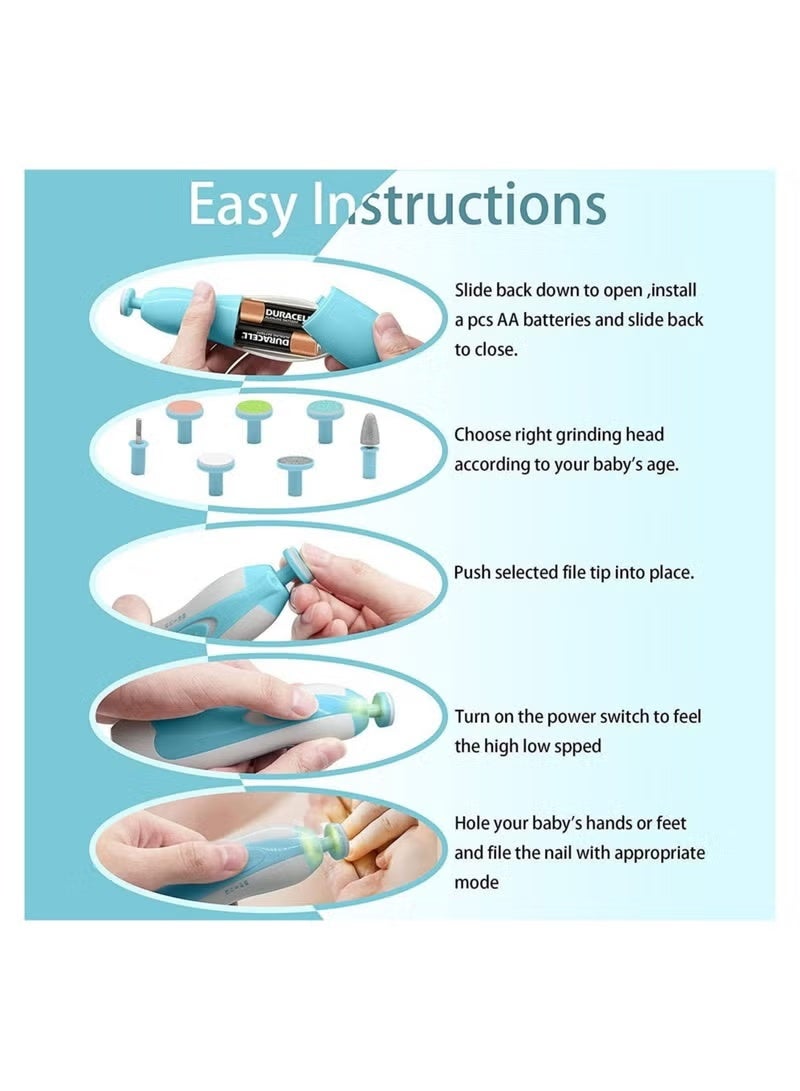 Easy Instructions

DURACELL
DURACELL

Slide back down to open ,install a pcs AA batteries and slide back to close.

Choose right grinding head according to your baby's age.

Push selected file tip into place.

Turn on the power switch to feel the high low spped

Hole your baby's hands or feet and file the nail with appropriate mode