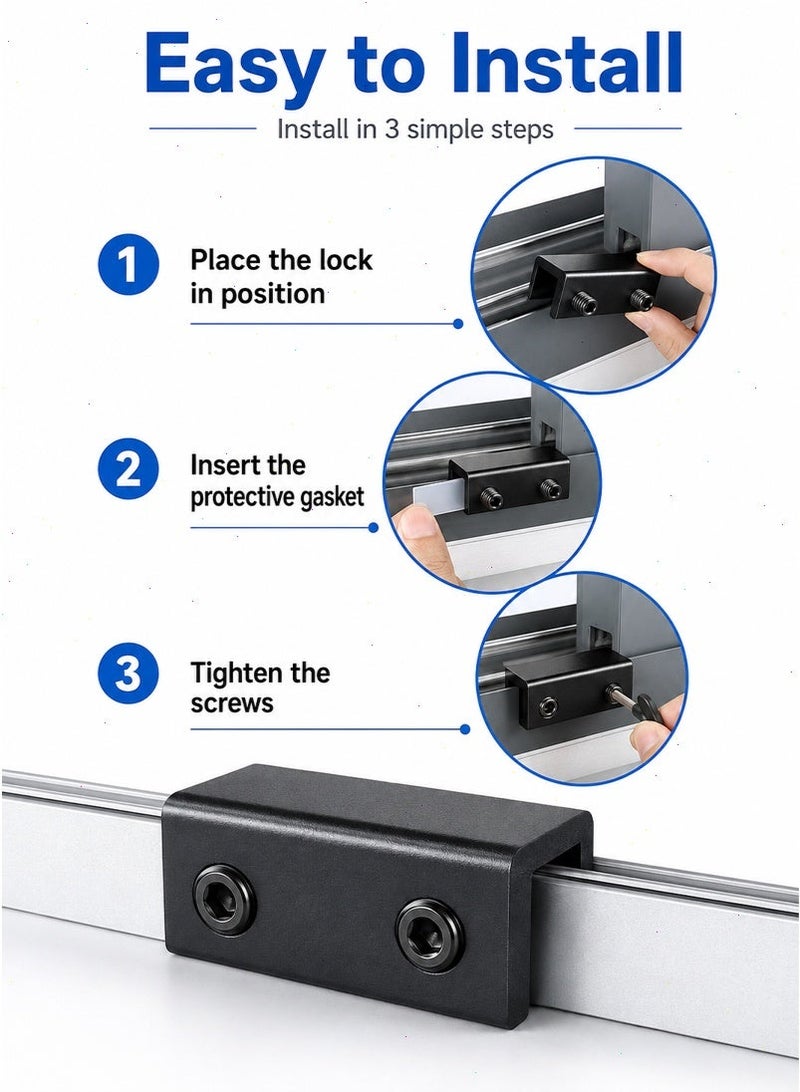 Easy to Install

Install in 3 simple steps

1 Place the lock in position

2 Insert the protective gasket

3 Tighten the screws