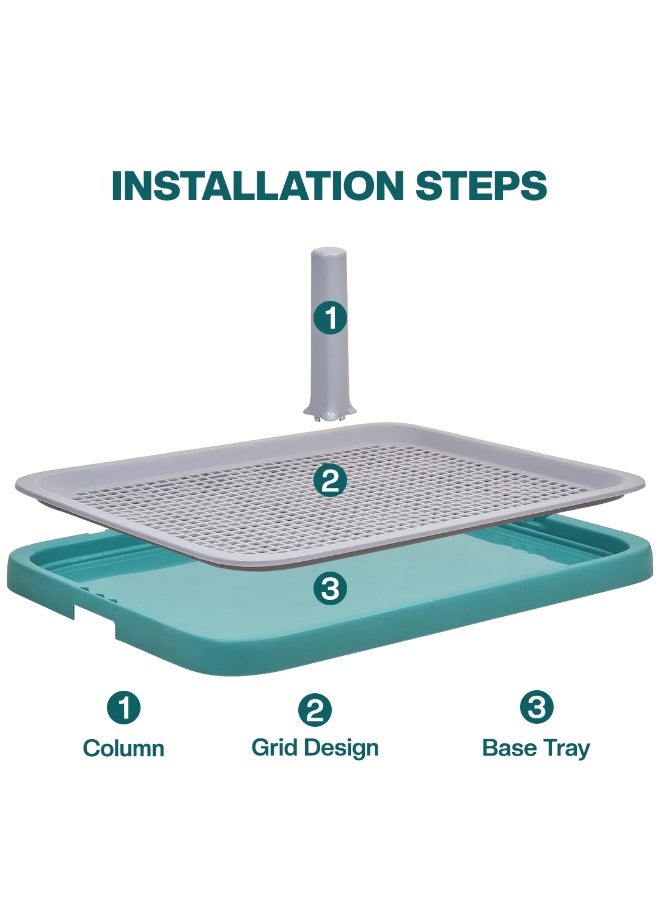 INSTALLATION STEPS

1

2

3

1
Column

2
Grid Design

3
Base Tray