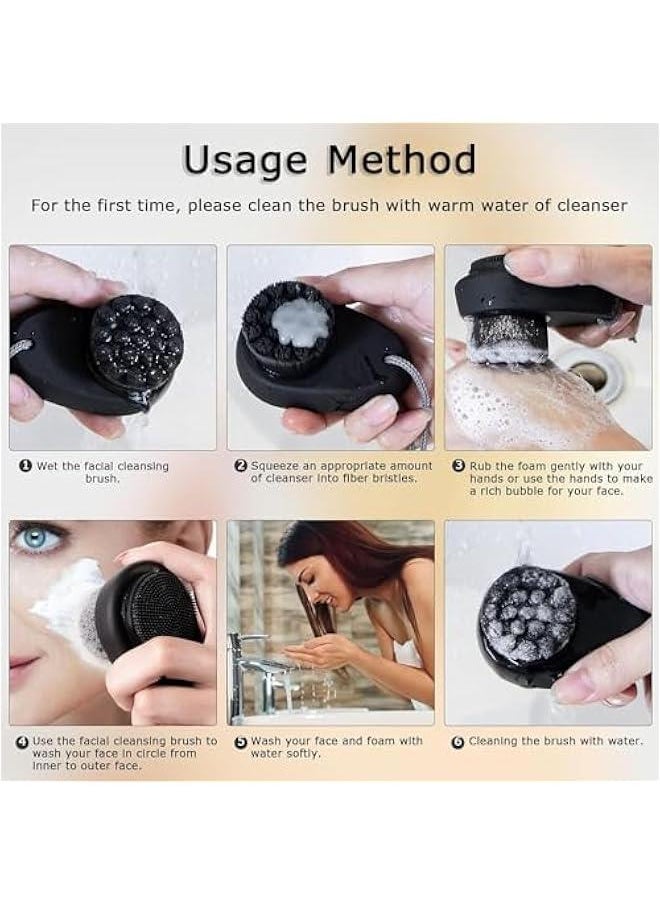 Usage Method

For the first time, please clean the brush with warm water of cleanser

❶ Wet the facial cleansing brush.

❷ Squeeze an appropriate amount of cleanser into fiber bristles.

❸ Rub the foam gently with your hands or use the hands to make a rich bubble for your face.

❹ Use the facial cleansing brush to wash your face in circle from inner to outer face.

❺ Wash your face and foam with water softly.

❻ Cleaning the brush with water.