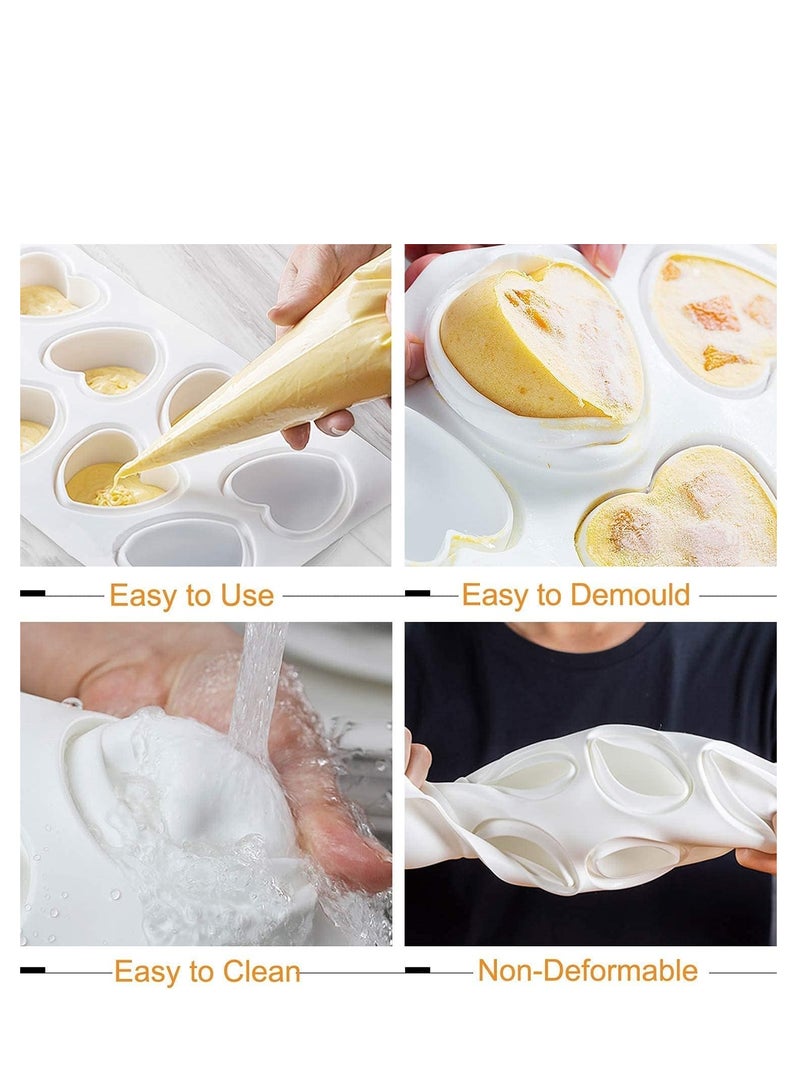 Easy to Use

Easy to Demould

Easy to Clean

Non-Deformable