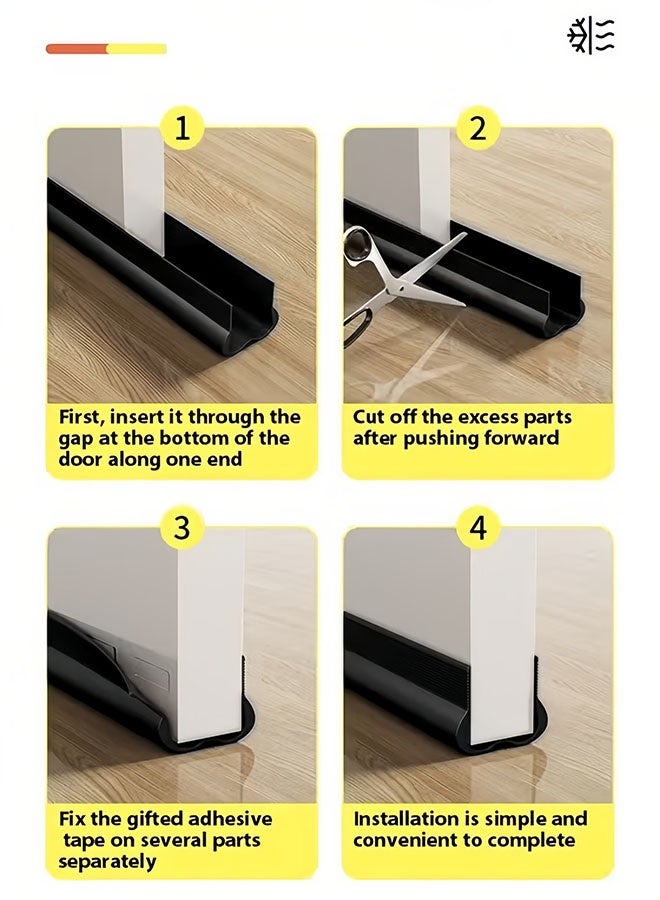 1

First, insert it through the gap at the bottom of the door along one end

2

Cut off the excess parts after pushing forward

3

Fix the gifted adhesive tape on several parts separately

4

Installation is simple and convenient to complete