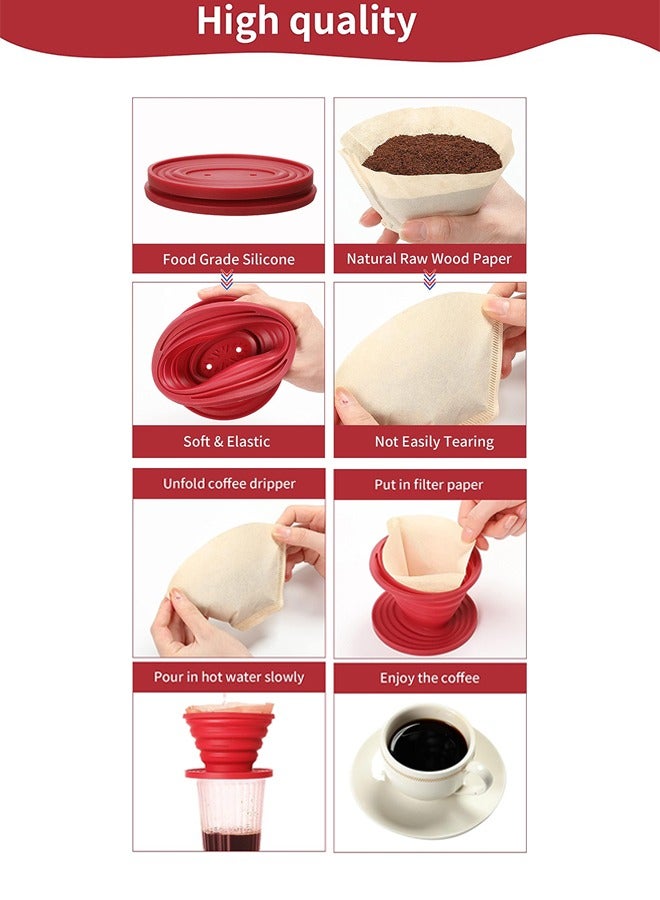 High quality

Food Grade Silicone

Natural Raw Wood Paper

Soft & Elastic

Not Easily Tearing

Unfold coffee dripper

Put in filter paper

Pour in hot water slowly

Enjoy the coffee