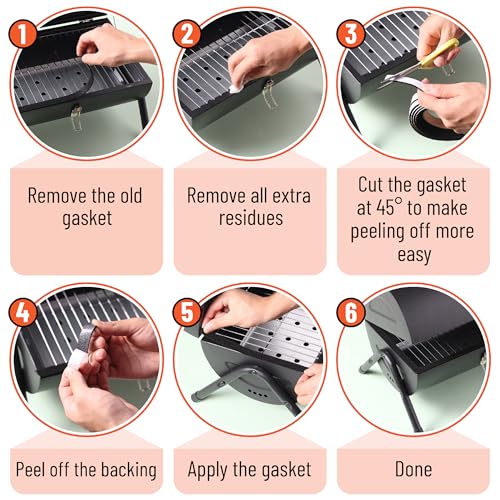 1

Remove the old gasket

2

Remove all extra residues

3

Cut the gasket at 45° to make peeling off more easy

4

Peel off the backing

5

Apply the gasket

6

Done