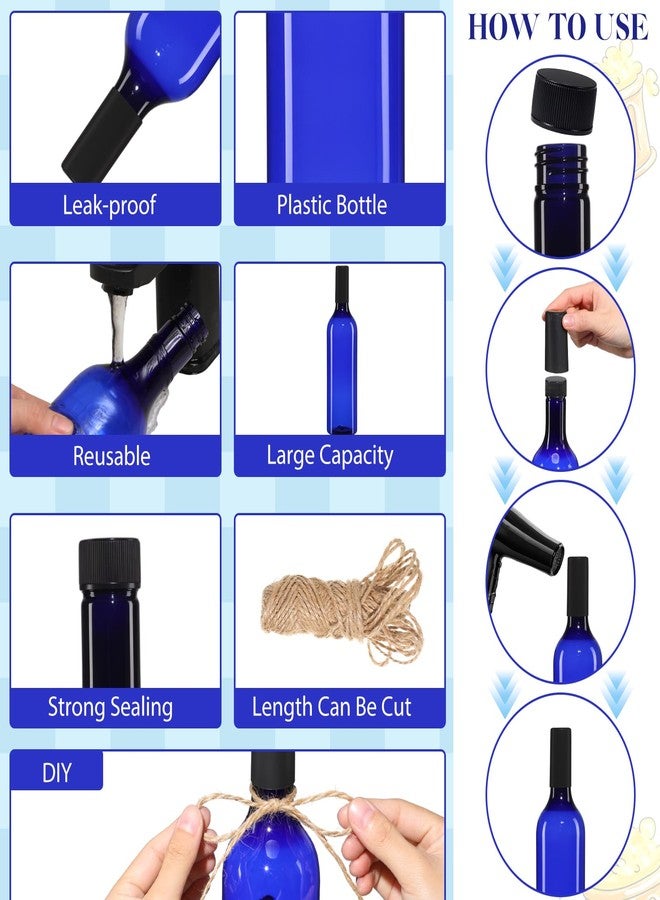 Leak-proof

Plastic Bottle

Reusable

Large Capacity

Strong Sealing

Length Can Be Cut

DIY

HOW TO USE