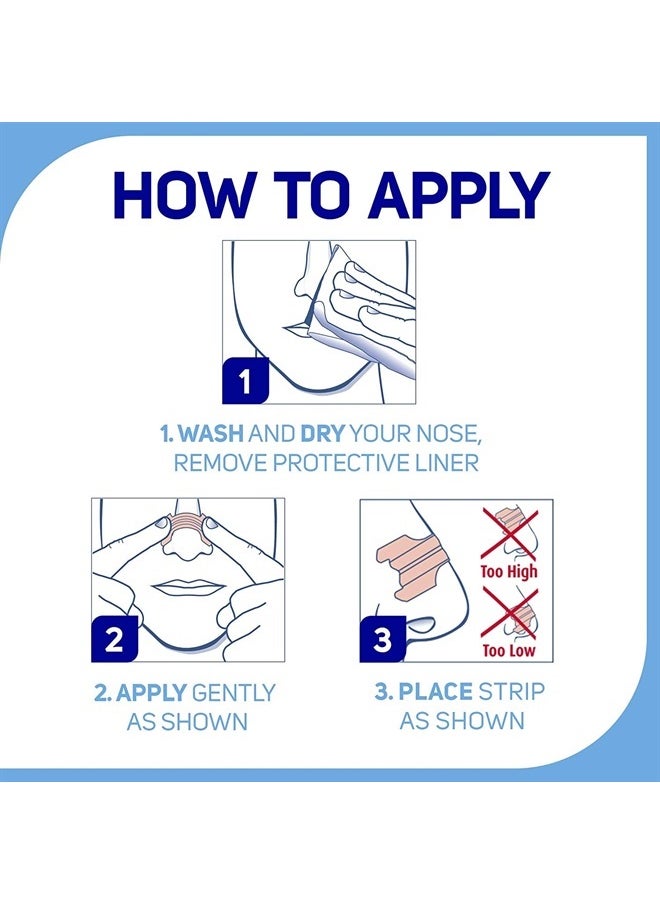 HOW TO APPLY

1

1. WASH AND DRY YOUR NOSE, REMOVE PROTECTIVE LINER

2

2. APPLY GENTLY AS SHOWN

3

Too High

Too Low

3. PLACE STRIP AS SHOWN