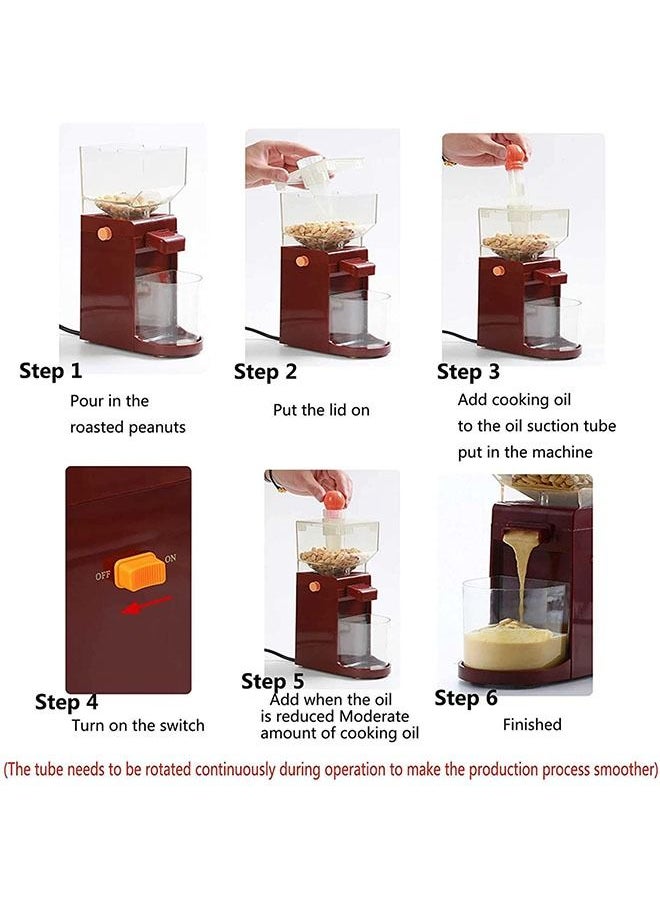 Step 1
Pour in the roasted peanuts

Step 2
Put the lid on

Step 3
Add cooking oil to the oil suction tube put in the machine

OFF ON

Step 4
Turn on the switch

Step 5
Add when the oil is reduced Moderate amount of cooking oil

Step 6
Finished

(The tube needs to be rotated continuously during operation to make the production process smoother)