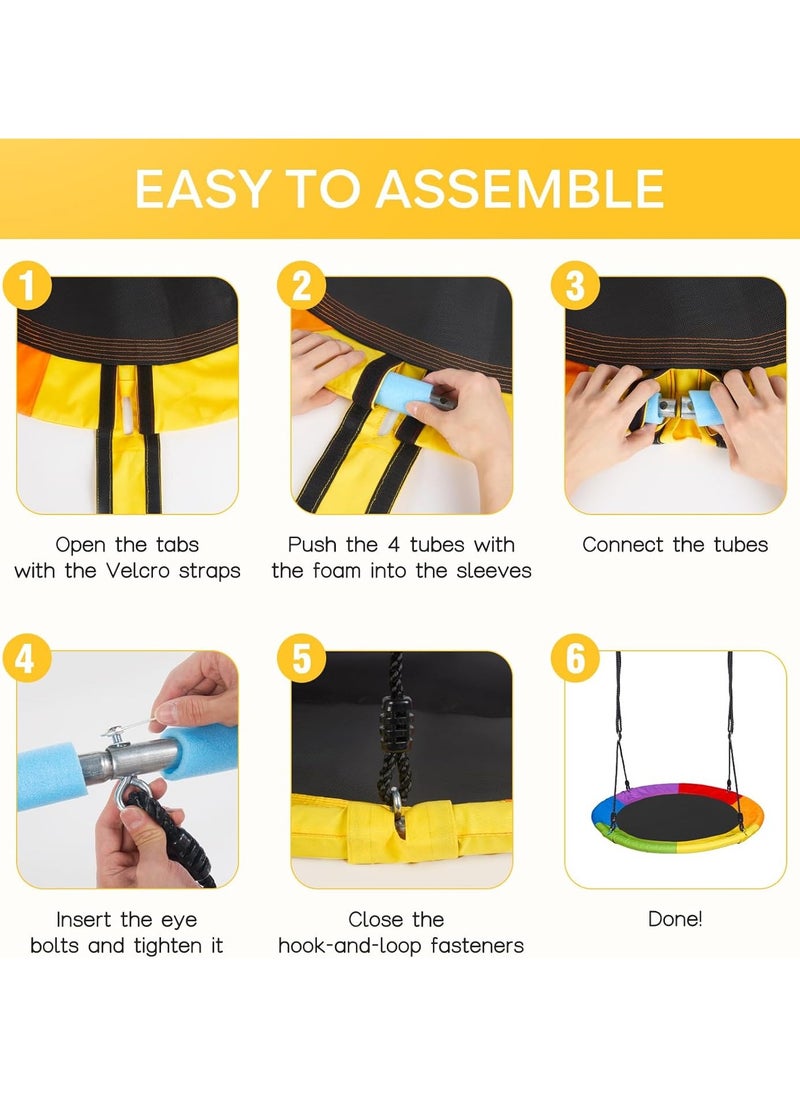 EASY TO ASSEMBLE

1
Open the tabs with the Velcro straps

2
Push the 4 tubes with the foam into the sleeves

3
Connect the tubes

4
Insert the eye bolts and tighten it

5
Close the hook-and-loop fasteners

6
Done!