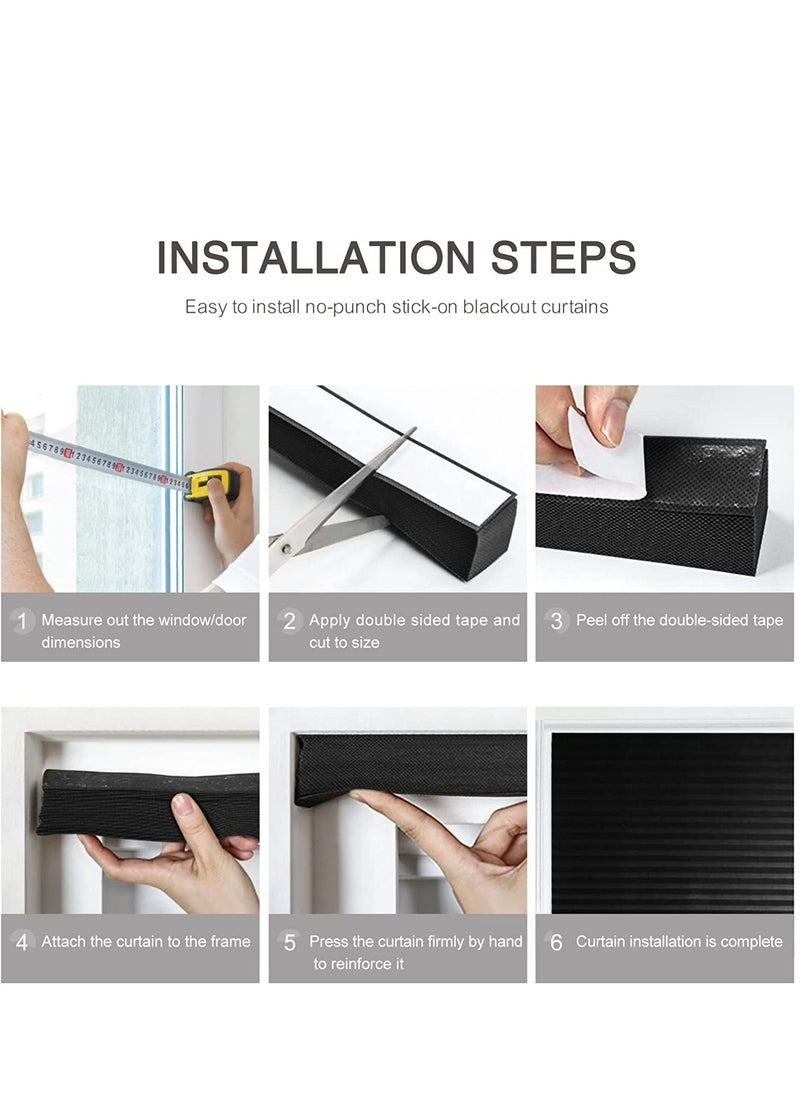 INSTALLATION STEPS

Easy to install no-punch stick-on blackout curtains

1 Measure out the window/door dimensions

2 Apply double sided tape and cut to size

3 Peel off the double-sided tape

4 Attach the curtain to the frame

5 Press the curtain firmly by hand to reinforce it

6 Curtain installation is complete