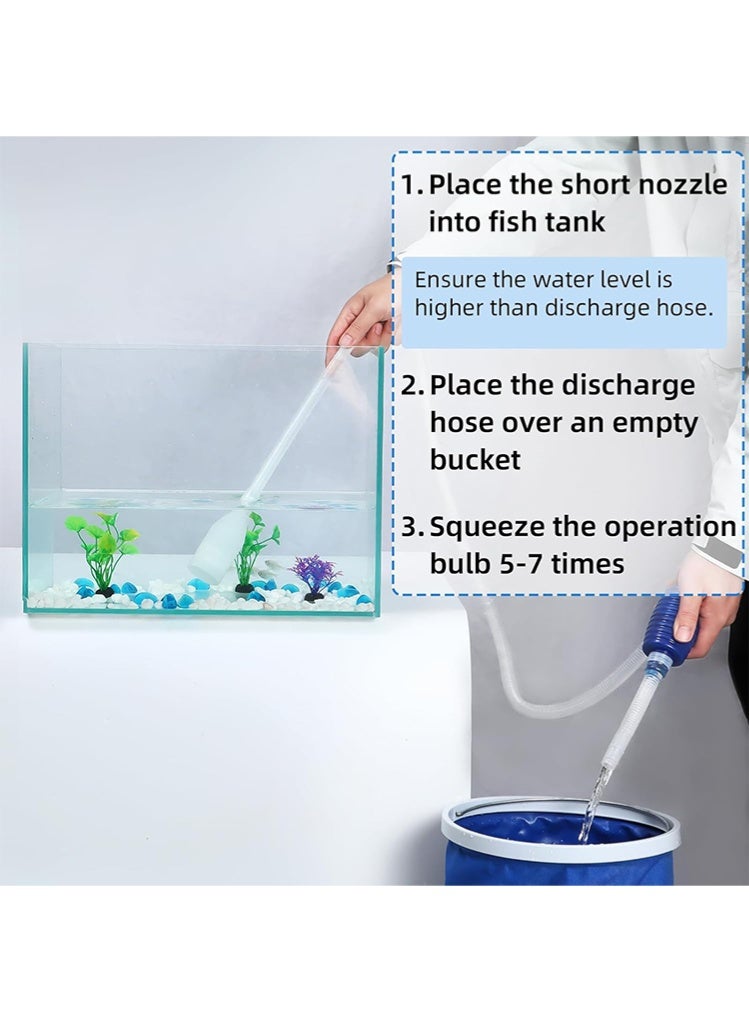 1. Place the short nozzle into fish tank

Ensure the water level is higher than discharge hose.

2. Place the discharge hose over an empty bucket

3. Squeeze the operation bulb 5-7 times