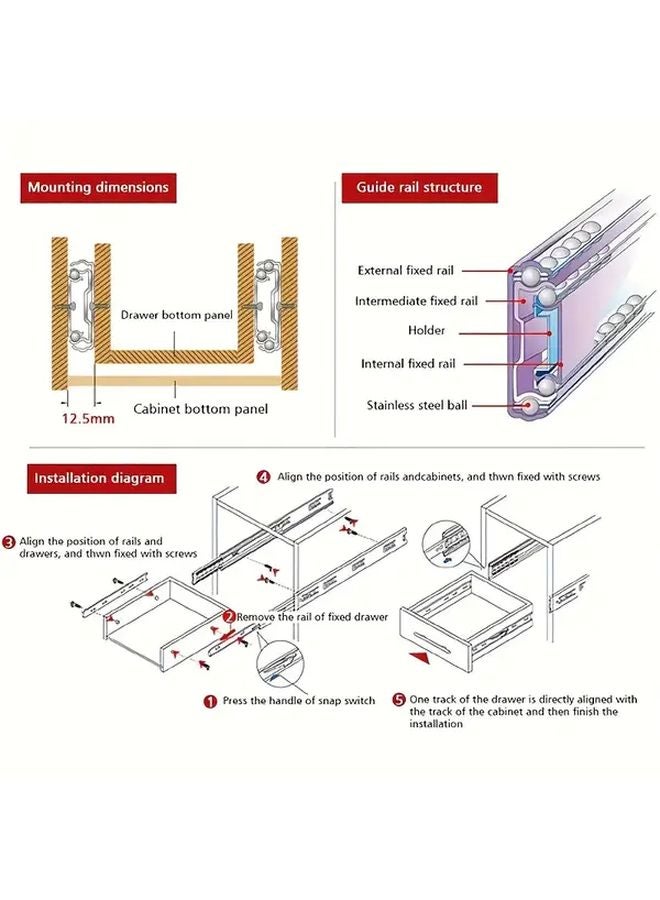 Mounting dimensions

Drawer bottom panel

Cabinet bottom panel

12.5mm

Guide rail structure

External fixed rail

Intermediate fixed rail

Holder

Internal fixed rail

Stainless steel ball

Installation diagram

4 Align the position of rails andcabinets, and thwn fixed with screws

3 Align the position of rails and drawers, and thwn fixed with screws

2 Remove the rail of fixed drawer

1 Press the handle of snap switch

5 One track of the drawer is directly aligned with the track of the cabinet and then finish the installation