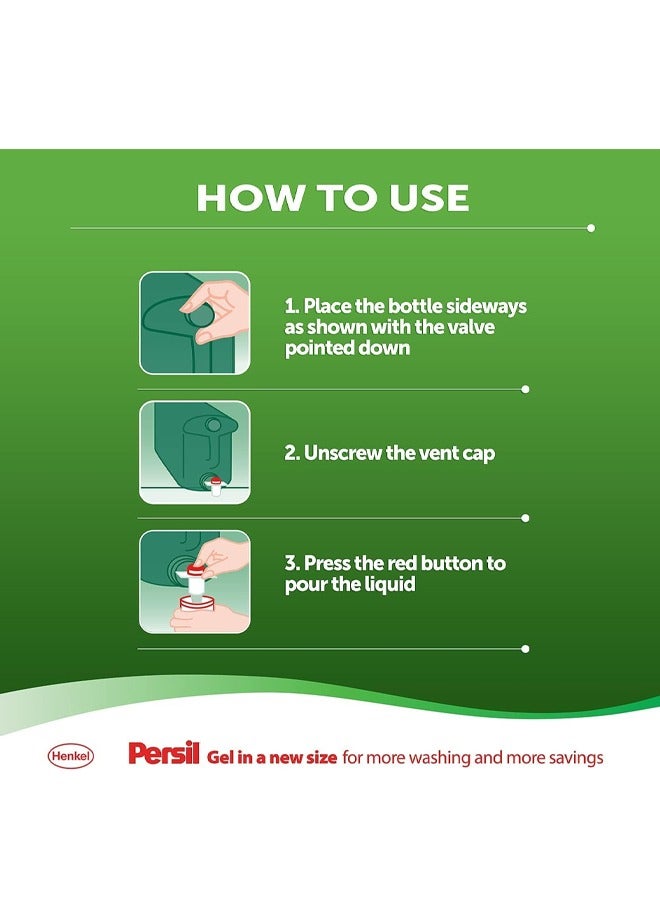 HOW TO USE

1. Place the bottle sideways as shown with the valve pointed down

2. Unscrew the vent cap

3. Press the red button to pour the liquid

Henkel

Persil Gel in a new size for more washing and more savings