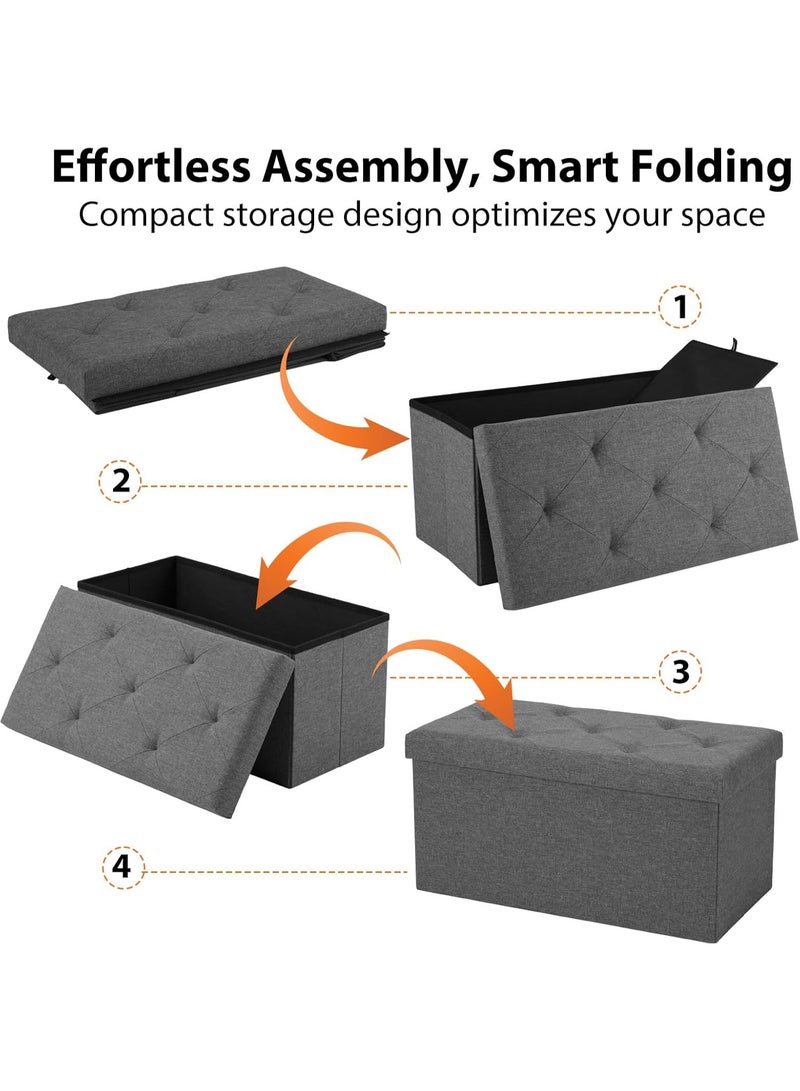 Effortless Assembly, Smart Folding
Compact storage design optimizes your space

1

2

3

4