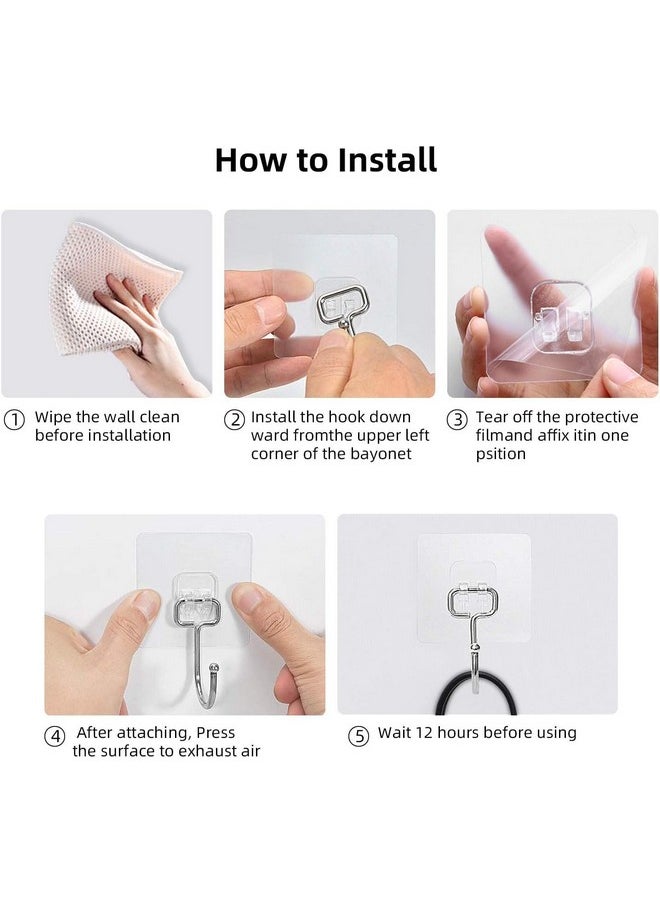 How to Install

① Wipe the wall clean before installation

② Install the hook down ward fromthe upper left corner of the bayonet

③ Tear off the protective filmand affix itin one psition

④ After attaching, Press the surface to exhaust air

⑤ Wait 12 hours before using