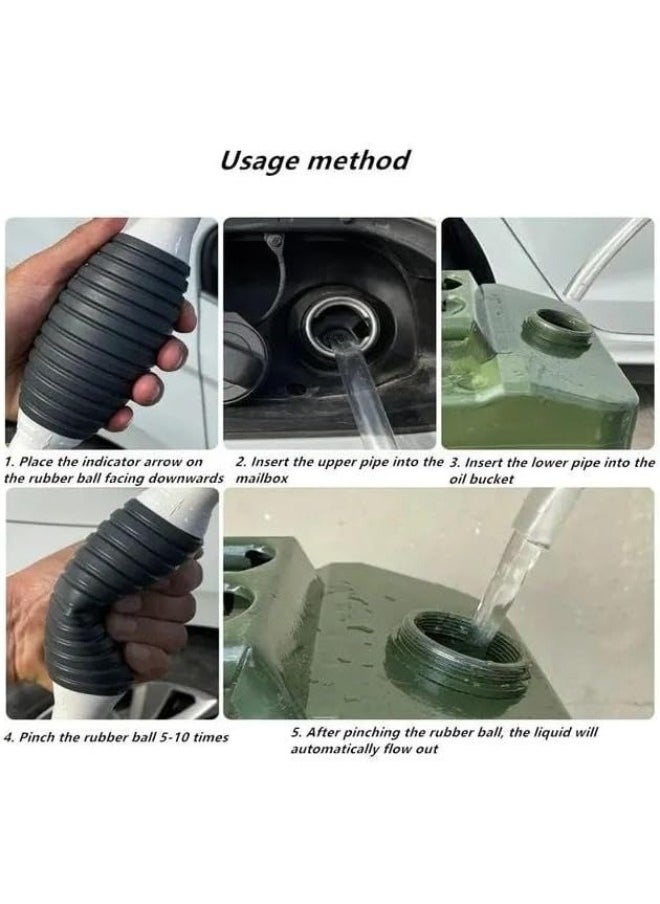 Usage method

1. Place the indicator arrow on the rubber ball facing downwards

2. Insert the upper pipe into the mailbox

3. Insert the lower pipe into the oil bucket

4. Pinch the rubber ball 5-10 times

5. After pinching the rubber ball, the liquid will automatically flow out