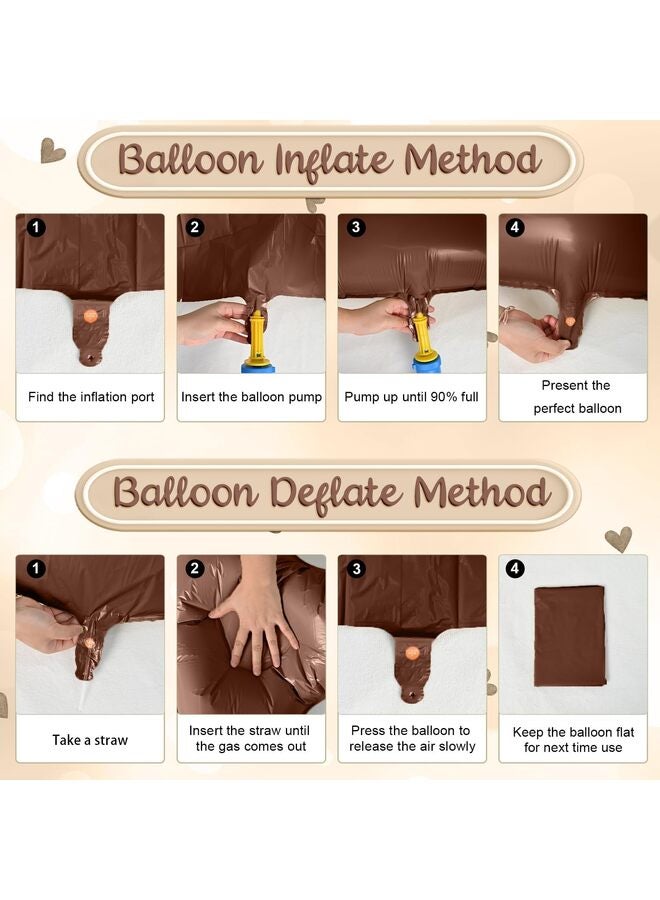 Balloon Inflate Method

1
Find the inflation port

2
Insert the balloon pump

3
Pump up until 90% full

4
Present the perfect balloon

Balloon Deflate Method

1
Take a straw

2
Insert the straw until the gas comes out

3
Press the balloon to release the air slowly

4
Keep the balloon flat for next time use