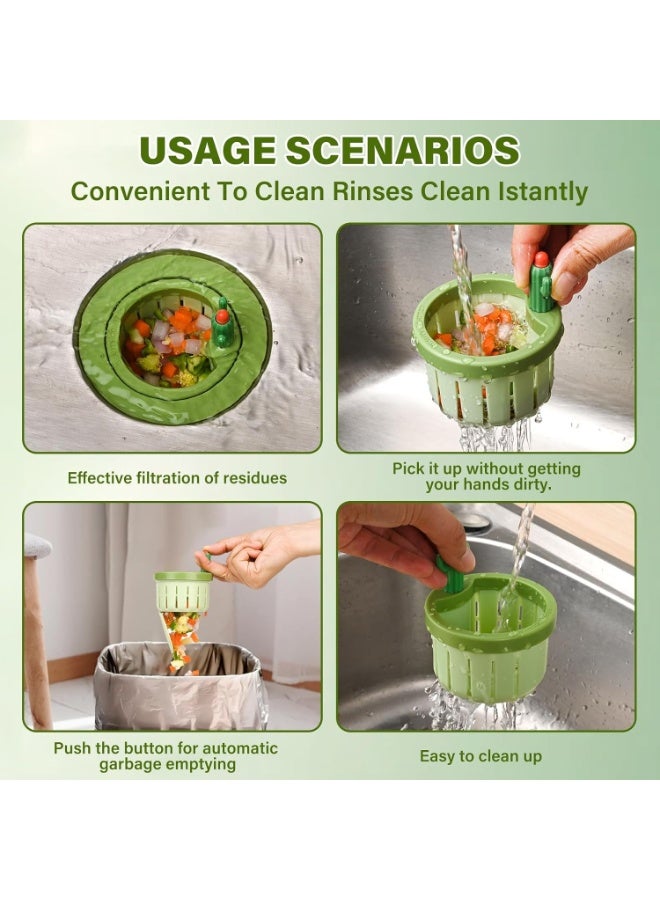 USAGE SCENARIOS

Convenient To Clean Rinses Clean Istantly

Effective filtration of residues

Pick it up without getting your hands dirty.

Push the button for automatic garbage emptying

Easy to clean up