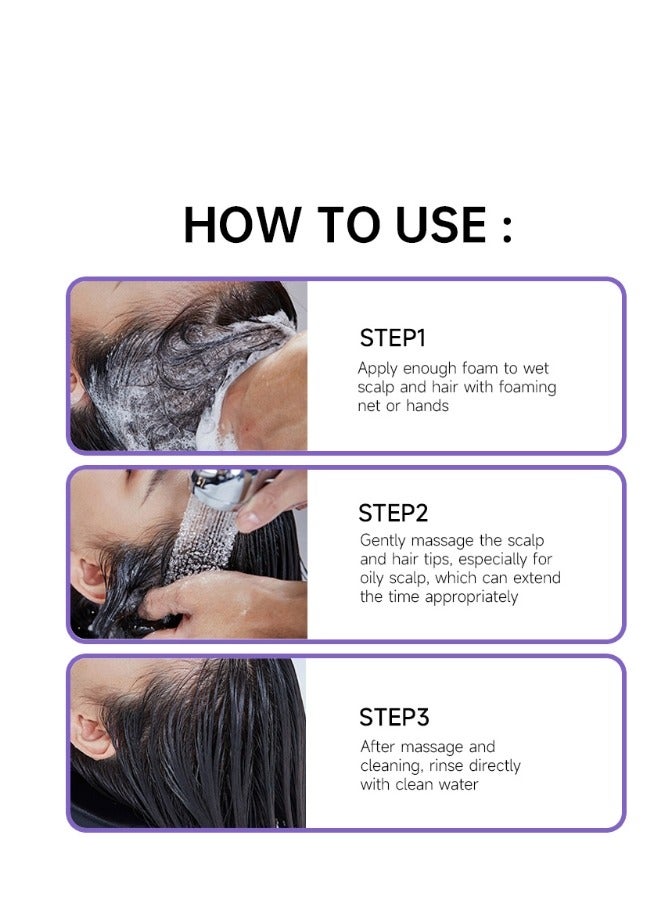 HOW TO USE :

STEP1
Apply enough foam to wet scalp and hair with foaming net or hands

STEP2
Gently massage the scalp and hair tips, especially for oily scalp, which can extend the time appropriately

STEP3
After massage and cleaning, rinse directly with clean water