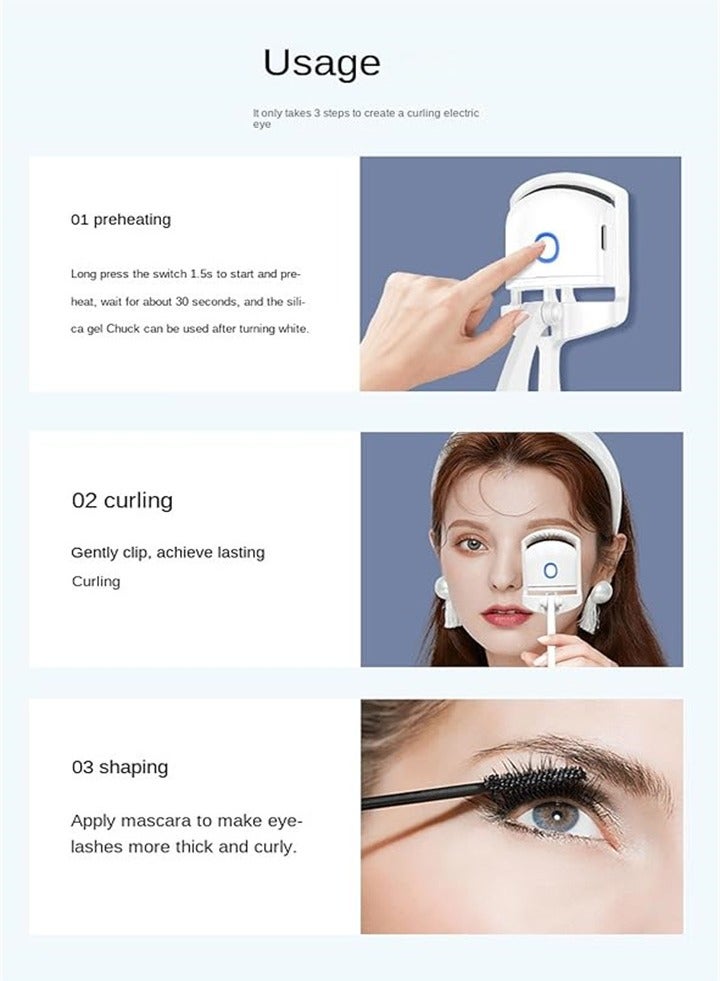 Usage

It only takes 3 steps to create a curling electric eye

01 preheating

Long press the switch 1.5s to start and preheat, wait for about 30 seconds, and the silica gel Chuck can be used after turning white.

02 curling

Gently clip, achieve lasting Curling

03 shaping

Apply mascara to make eyelashes more thick and curly.