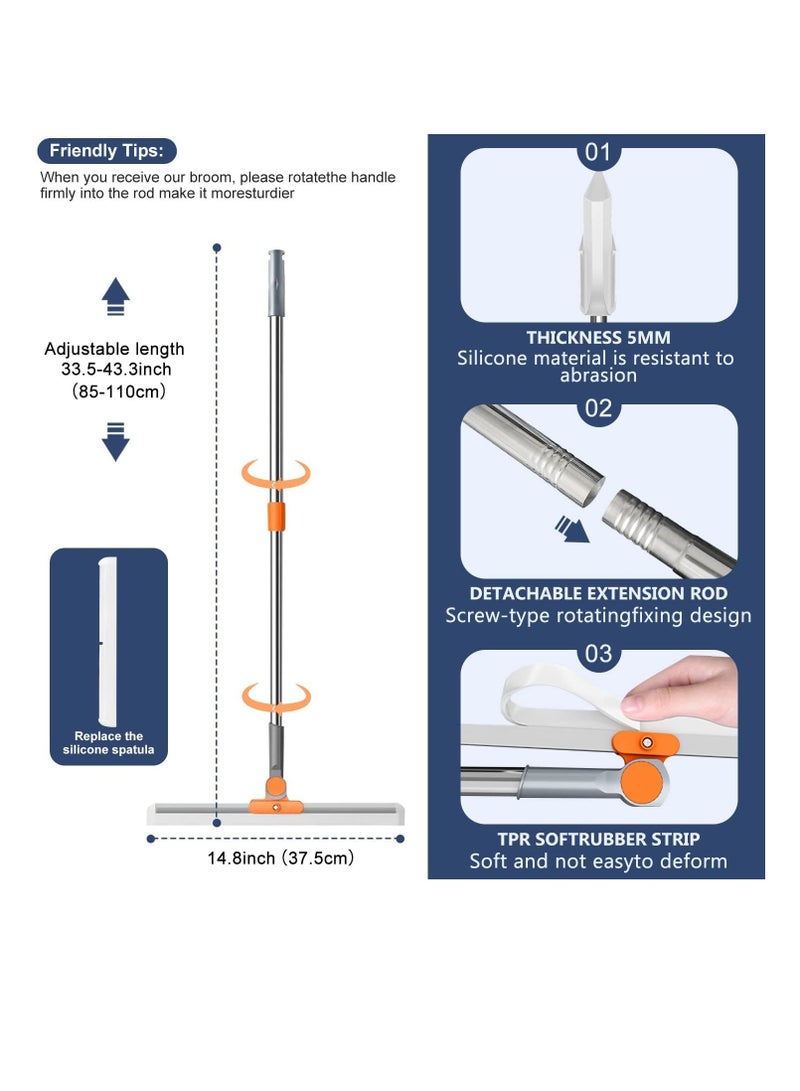 Friendly Tips:
When you receive our broom, please rotatethe handle firmly into the rod make it moresturdier

Adjustable length
33.5-43.3inch
(85-110cm)

Replace the silicone spatula

14.8inch (37.5cm)

01
THICKNESS 5MM
Silicone material is resistant to abrasion

02
DETACHABLE EXTENSION ROD
Screw-type rotatingfixing design

03
TPR SOFTRUBBER STRIP
Soft and not easyto deform