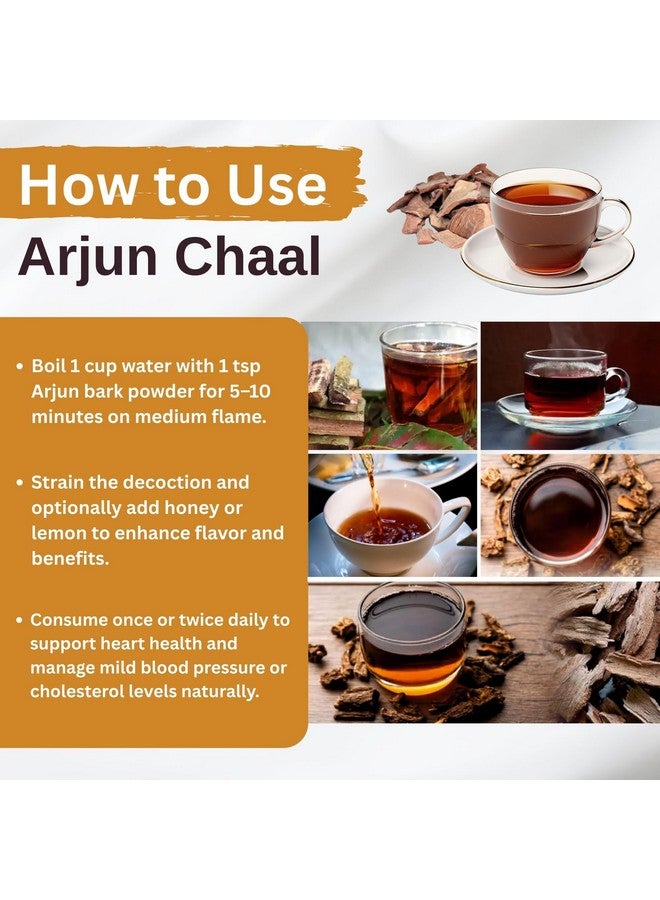 How to Use
Arjun Chaal

• Boil 1 cup water with 1 tsp Arjun bark powder for 5–10 minutes on medium flame.

• Strain the decoction and optionally add honey or lemon to enhance flavor and benefits.

• Consume once or twice daily to support heart health and manage mild blood pressure or cholesterol levels naturally.