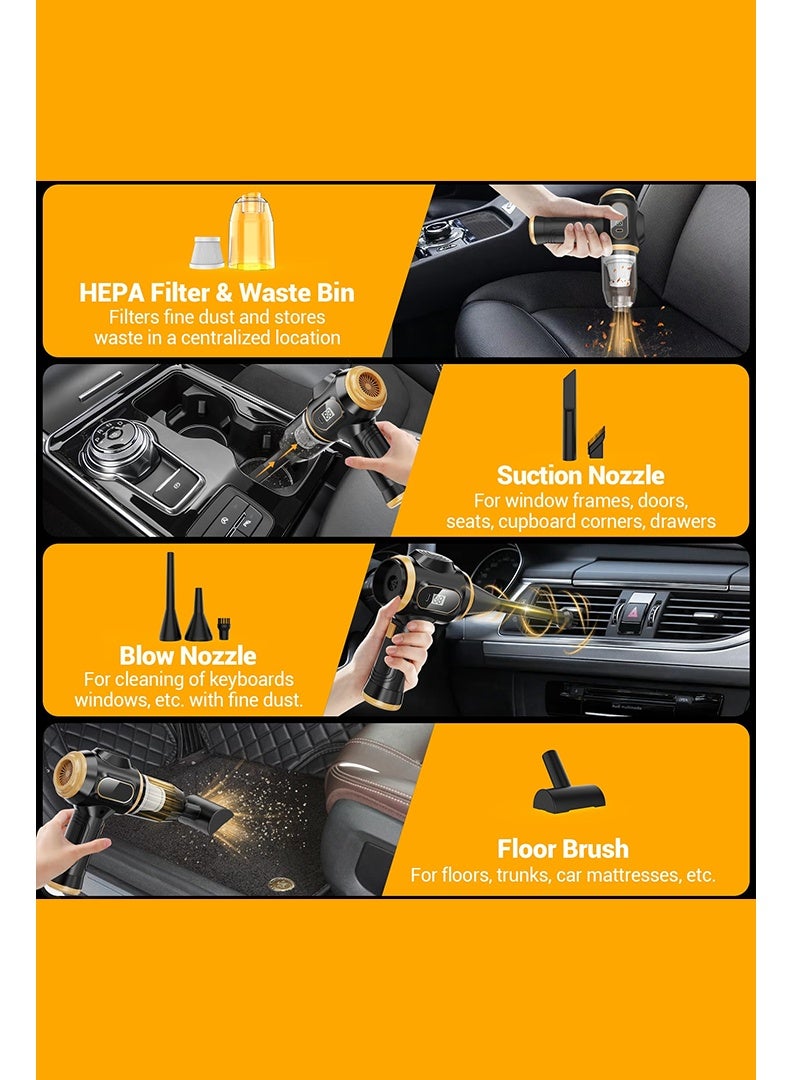 HEPA Filter & Waste Bin
Filters fine dust and stores waste in a centralized location

Suction Nozzle
For window frames, doors, seats, cupboard corners, drawers

Blow Nozzle
For cleaning of keyboards windows, etc. with fine dust.

Floor Brush
For floors, trunks, car mattresses, etc.