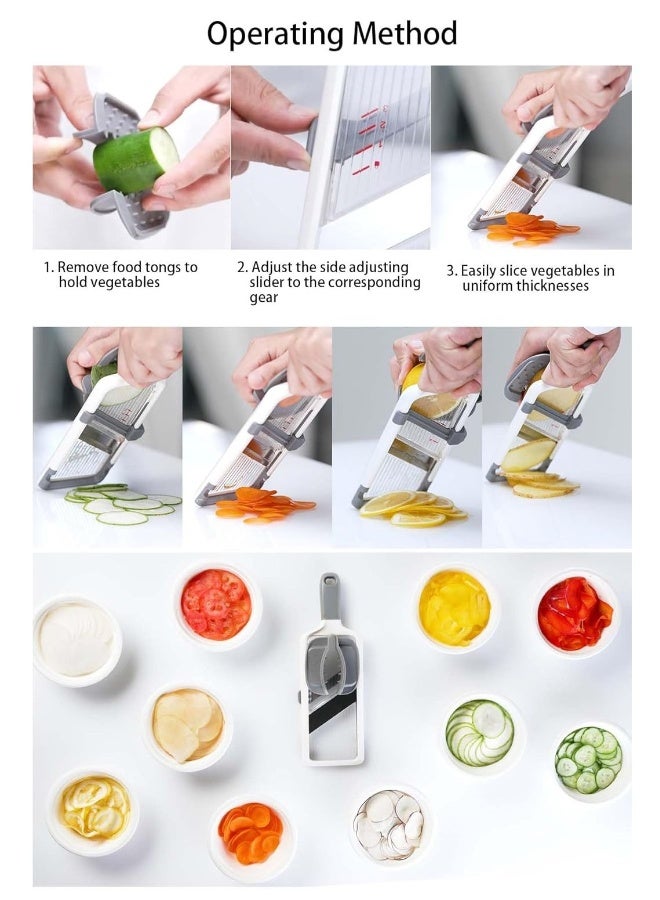 Operating Method

1. Remove food tongs to hold vegetables

2. Adjust the side adjusting slider to the corresponding gear

3. Easily slice vegetables in uniform thicknesses