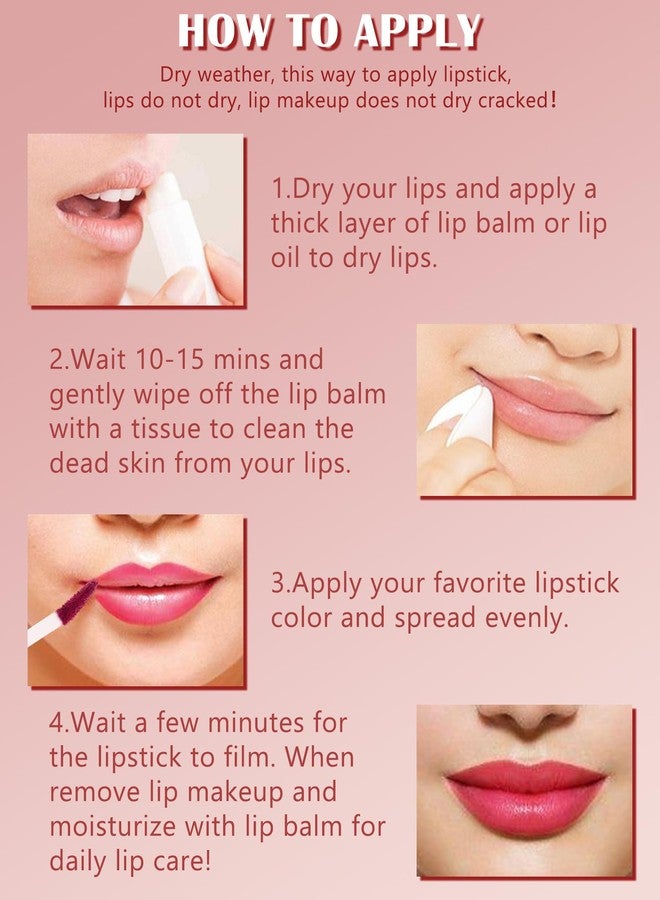 HOW TO APPLY

Dry weather, this way to apply lipstick, lips do not dry, lip makeup does not dry cracked!

1.Dry your lips and apply a thick layer of lip balm or lip oil to dry lips.

2.Wait 10-15 mins and gently wipe off the lip balm with a tissue to clean the dead skin from your lips.

3.Apply your favorite lipstick color and spread evenly.

4.Wait a few minutes for the lipstick to film. When remove lip makeup and moisturize with lip balm for daily lip care!