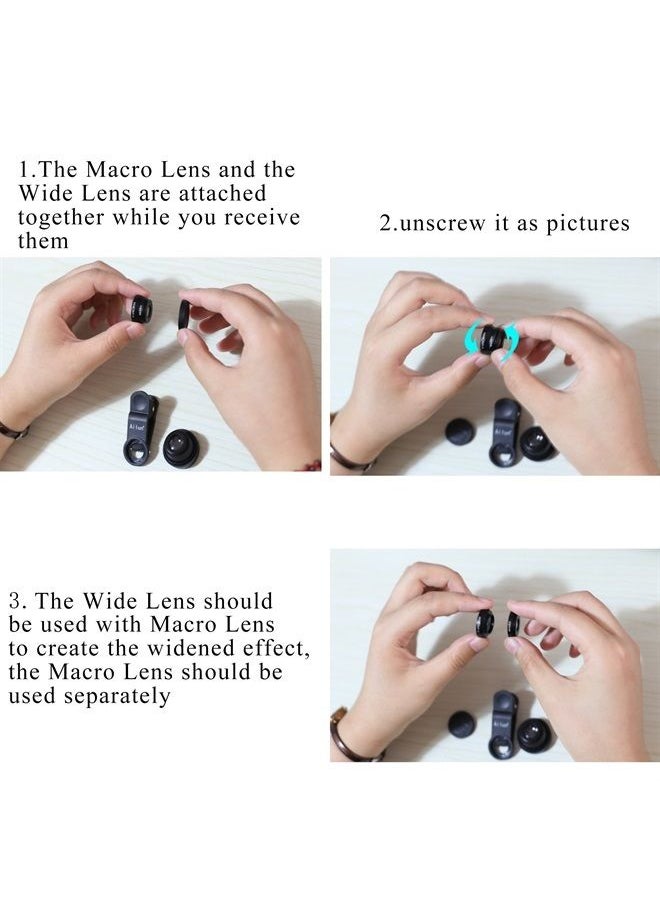 1.The Macro Lens and the Wide Lens are attached together while you receive them

2.unscrew it as pictures

3. The Wide Lens should be used with Macro Lens to create the widened effect, the Macro Lens should be used separately