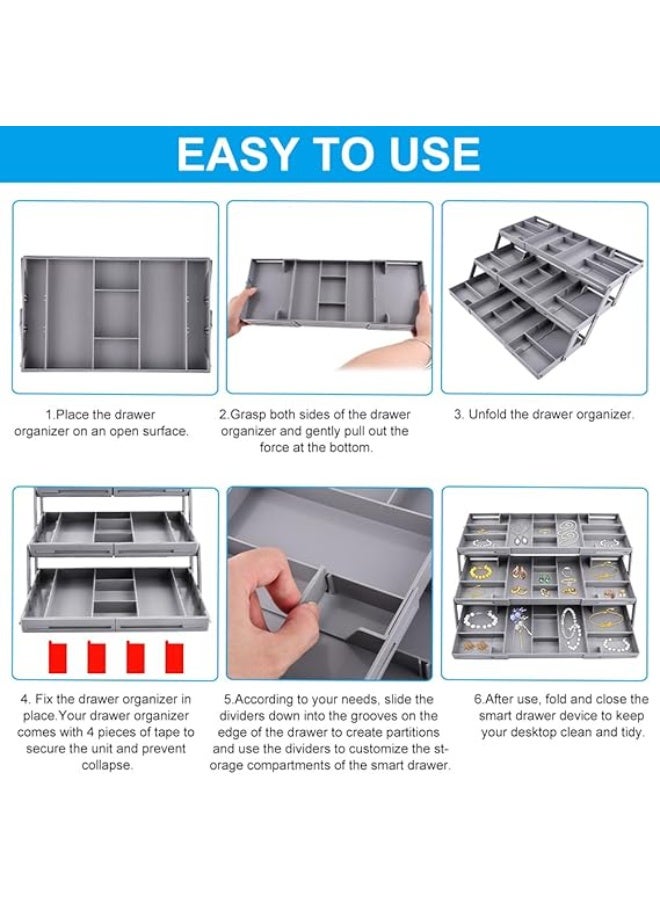 EASY TO USE

1.Place the drawer organizer on an open surface.

2.Grasp both sides of the drawer organizer and gently pull out the force at the bottom.

3. Unfold the drawer organizer.

4. Fix the drawer organizer in place.Your drawer organizer comes with 4 pieces of tape to secure the unit and prevent collapse.

5.According to your needs, slide the dividers down into the grooves on the edge of the drawer to create partitions and use the dividers to customize the storage compartments of the smart drawer.

6.After use, fold and close the smart drawer device to keep your desktop clean and tidy.