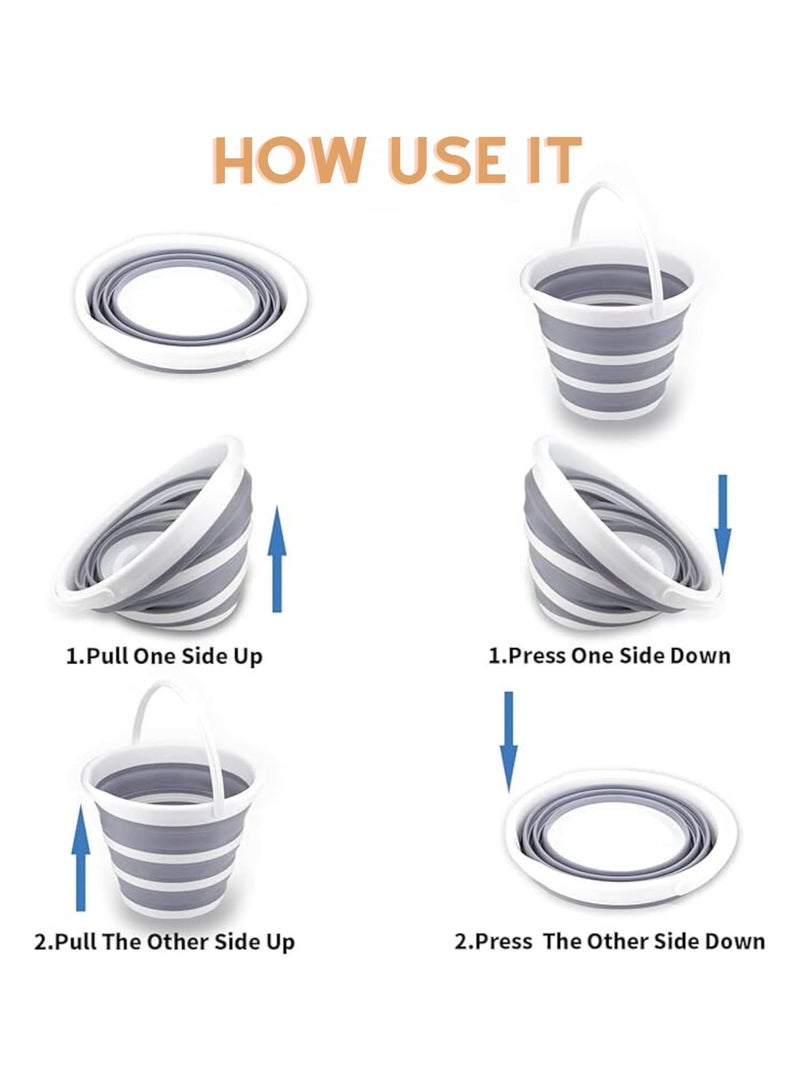 HOW USE IT

1.Pull One Side Up

2.Pull The Other Side Up

1.Press One Side Down

2.Press The Other Side Down