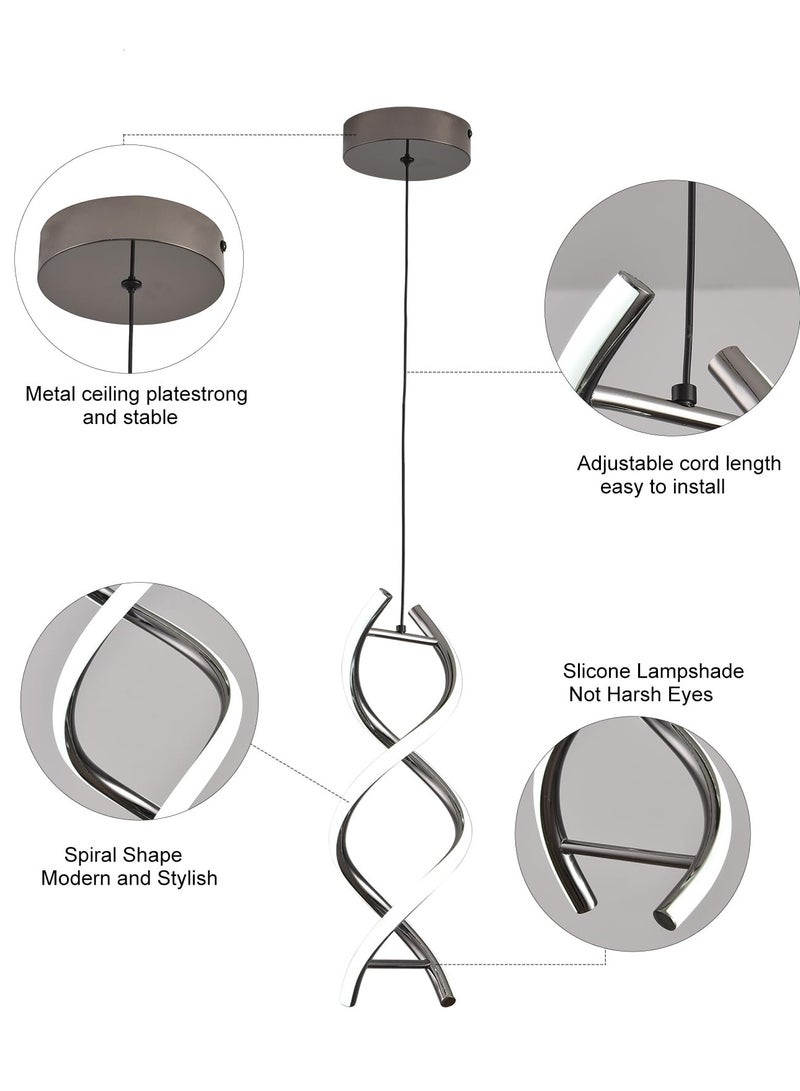 Metal ceiling platestrong and stable

Adjustable cord length easy to install

Slicone Lampshade Not Harsh Eyes

Spiral Shape Modern and Stylish