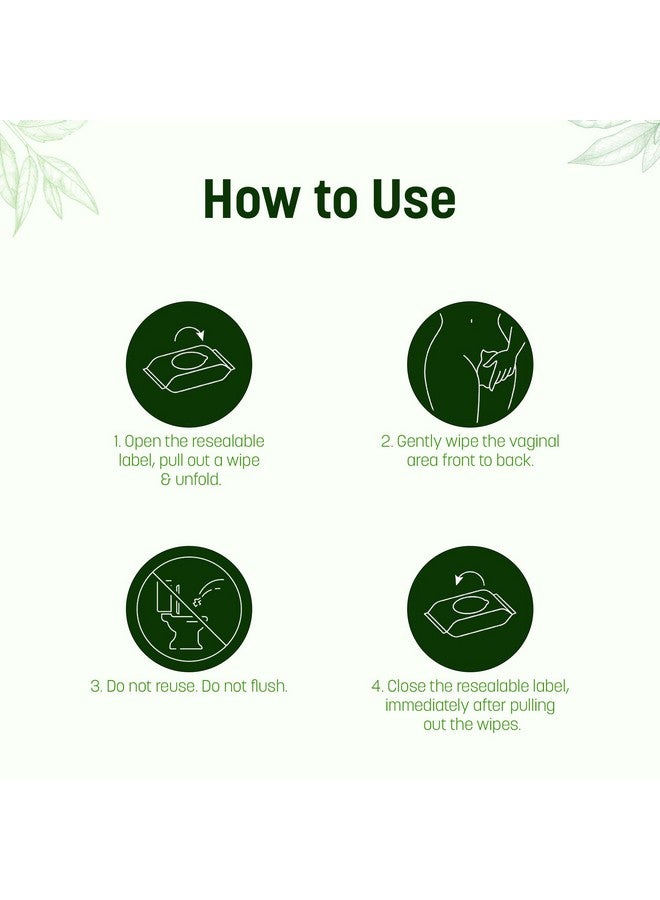 How to Use

1. Open the resealable label, pull out a wipe & unfold.

2. Gently wipe the vaginal area front to back.

3. Do not reuse. Do not flush.

4. Close the resealable label, immediately after pulling out the wipes.