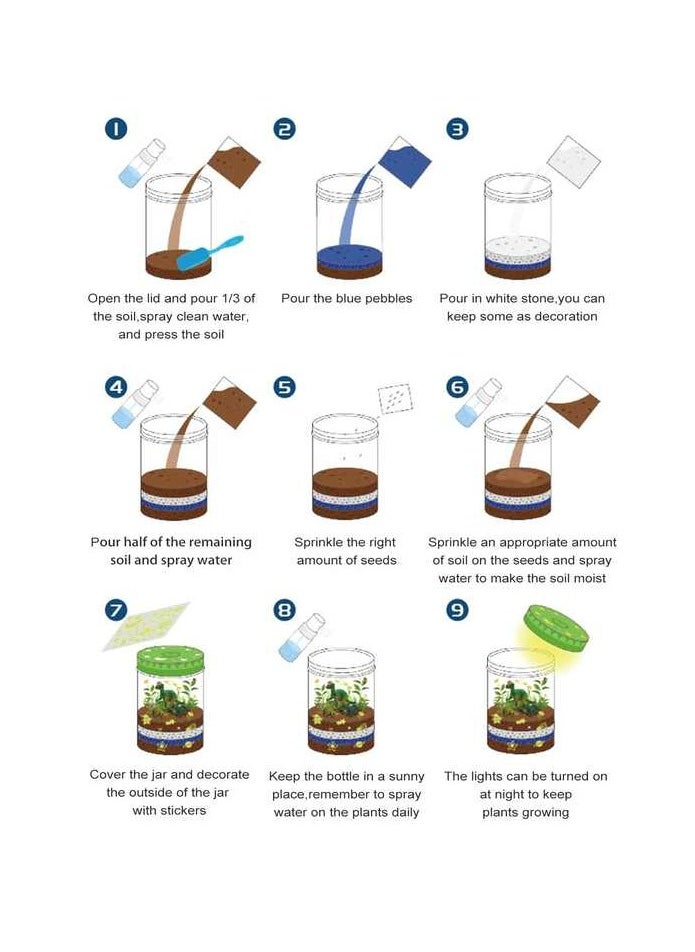 1
Open the lid and pour 1/3 of the soil,spray clean water, and press the soil

2
Pour the blue pebbles

3
Pour in white stone,you can keep some as decoration

4
Pour half of the remaining soil and spray water

5
Sprinkle the right amount of seeds

6
Sprinkle an appropriate amount of soil on the seeds and spray water to make the soil moist

7
Cover the jar and decorate the outside of the jar with stickers

8
Keep the bottle in a sunny place,remember to spray water on the plants daily

9
The lights can be turned on at night to keep plants growing