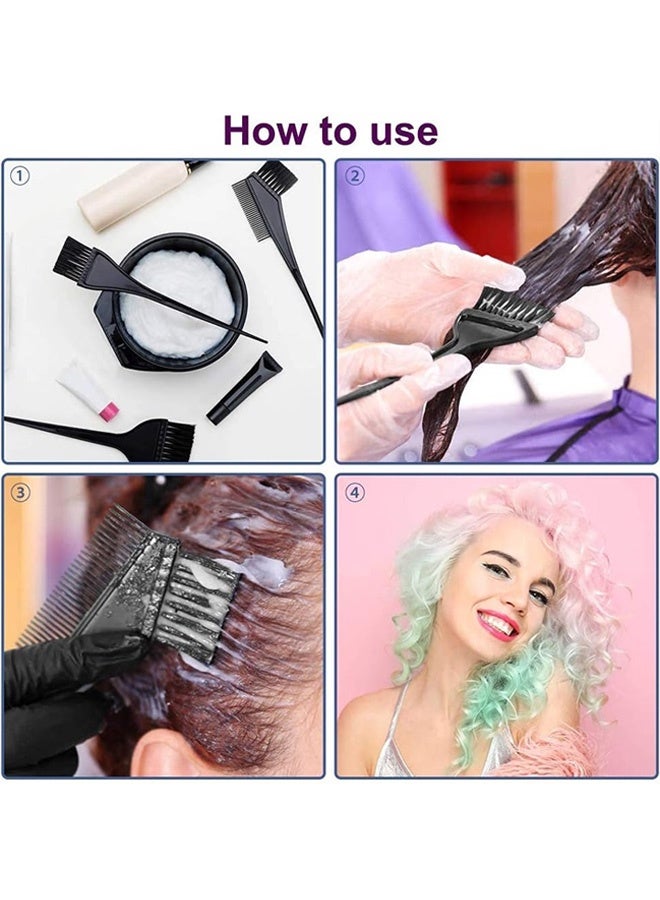 How to use

①

②

③

④