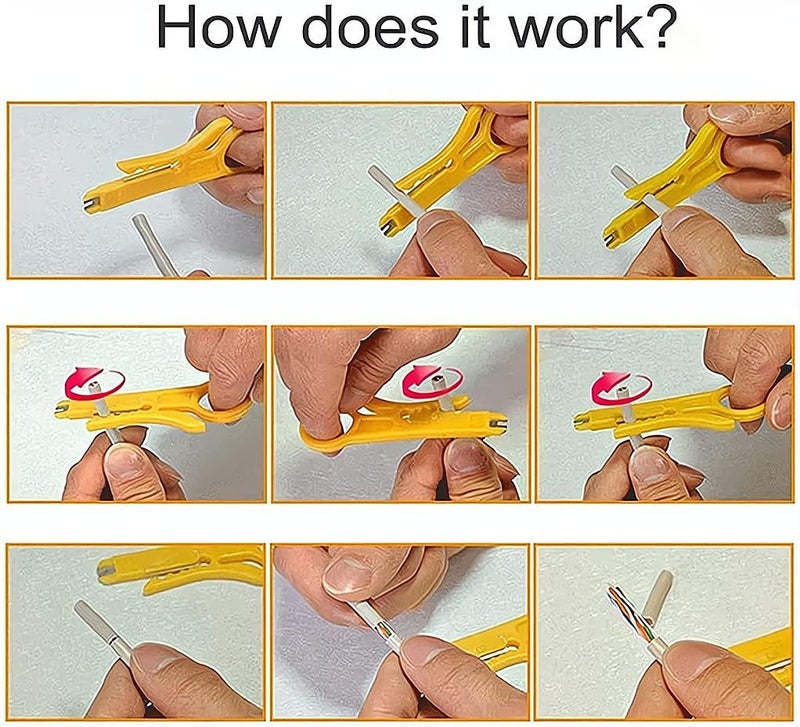 How does it work?