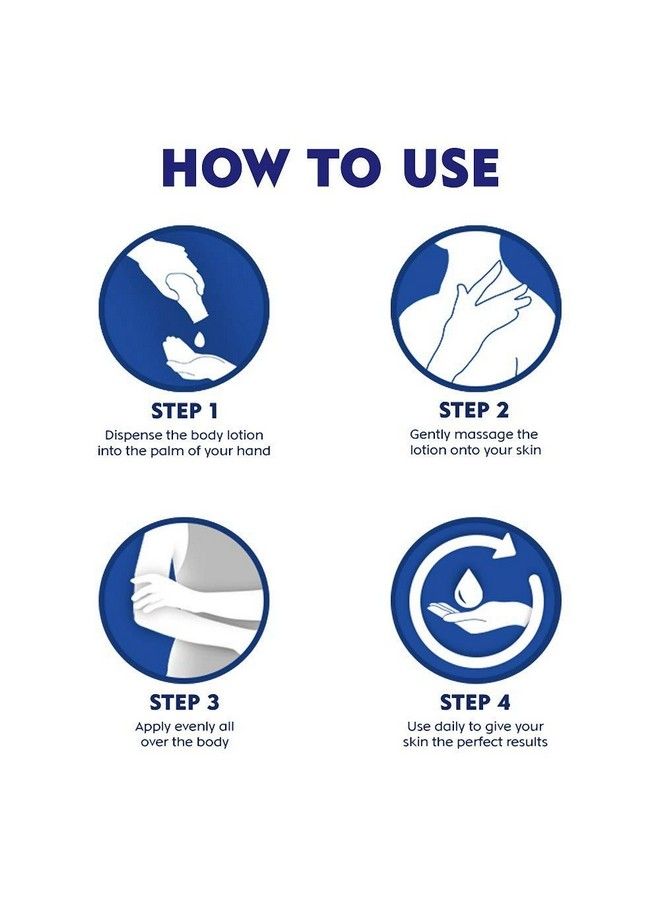 HOW TO USE

STEP 1
Dispense the body lotion into the palm of your hand

STEP 2
Gently massage the lotion onto your skin

STEP 3
Apply evenly all over the body

STEP 4
Use daily to give your skin the perfect results