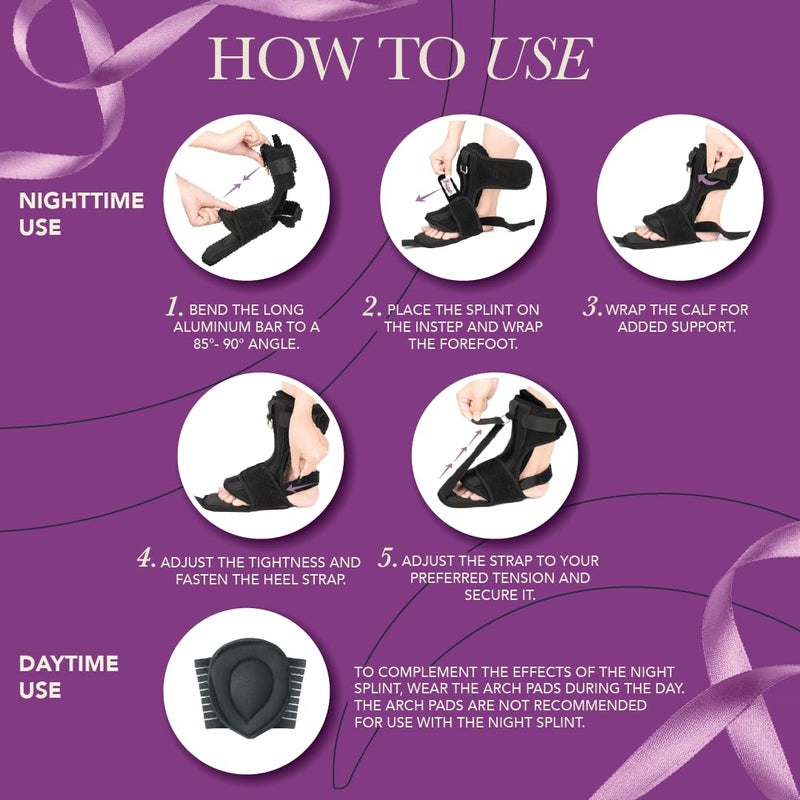 HOW TO USE

NIGHTTIME USE

1. BEND THE LONG ALUMINUM BAR TO A 85°- 90° ANGLE.

2. PLACE THE SPLINT ON THE INSTEP AND WRAP THE FOREFOOT.

3. WRAP THE CALF FOR ADDED SUPPORT.

4. ADJUST THE TIGHTNESS AND FASTEN THE HEEL STRAP.

5. ADJUST THE STRAP TO YOUR PREFERRED TENSION AND SECURE IT.

DAYTIME USE

TO COMPLEMENT THE EFFECTS OF THE NIGHT SPLINT, WEAR THE ARCH PADS DURING THE DAY. THE ARCH PADS ARE NOT RECOMMENDED FOR USE WITH THE NIGHT SPLINT.