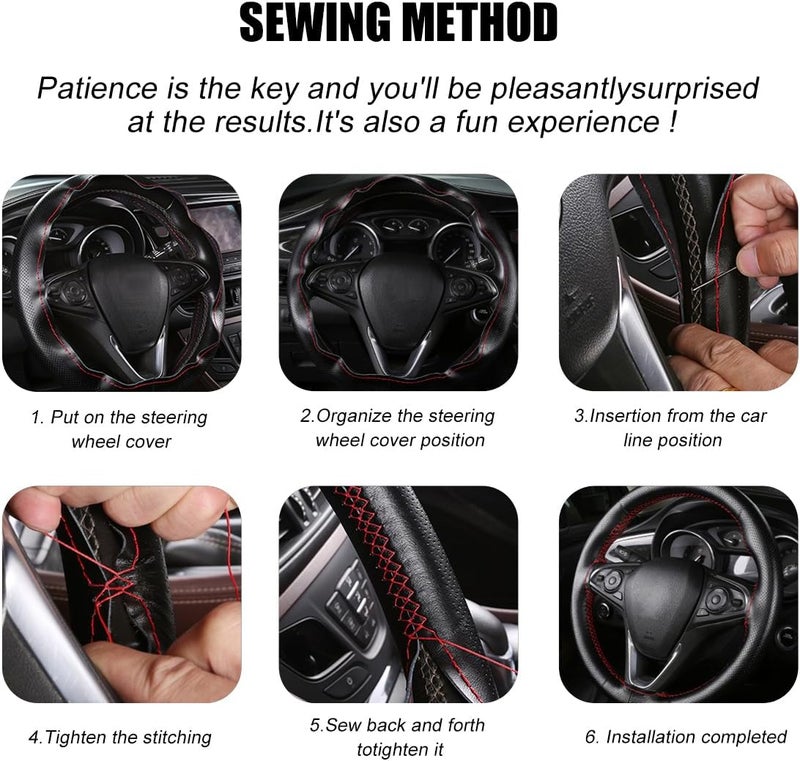 SEWING METHOD

Patience is the key and you'll be pleasantlysurprised at the results.It's also a fun experience !

1. Put on the steering wheel cover

2.Organize the steering wheel cover position

3.Insertion from the car line position

4.Tighten the stitching

5.Sew back and forth totighten it

6. Installation completed