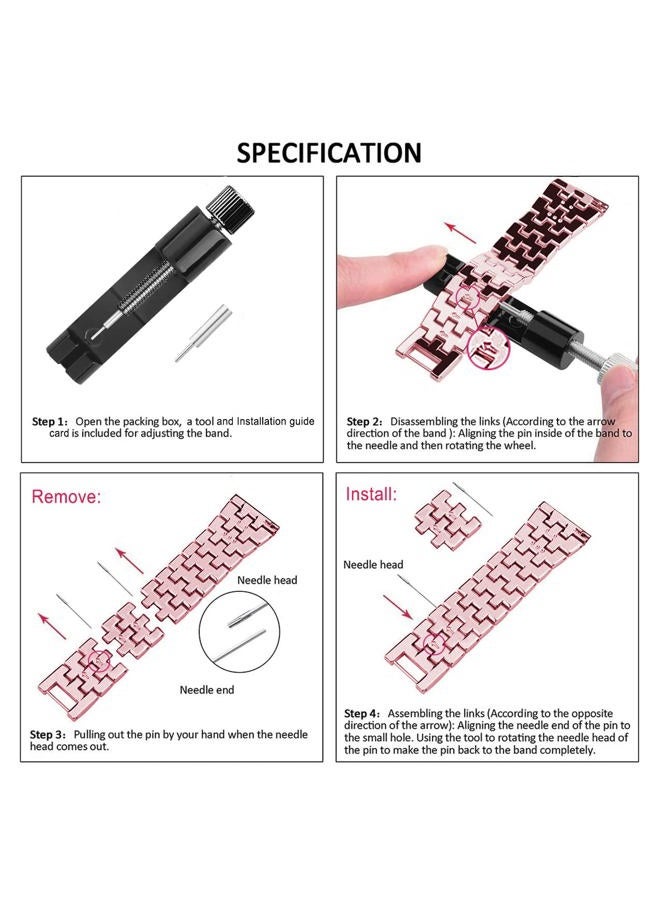 SPECIFICATION

Step 1: Open the packing box, a tool and Installation guide card is included for adjusting the band.

Step 2: Disassembling the links (According to the arrow direction of the band ): Aligning the pin inside of the band to the needle and then rotating the wheel.

Remove:

Needle head

Needle end

Step 3: Pulling out the pin by your hand when the needle head comes out.

Install:

Needle head

Step 4: Assembling the links (According to the opposite direction of the arrow): Aligning the needle end of the pin to the small hole. Using the tool to rotating the needle head of the pin to make the pin back to the band completely.