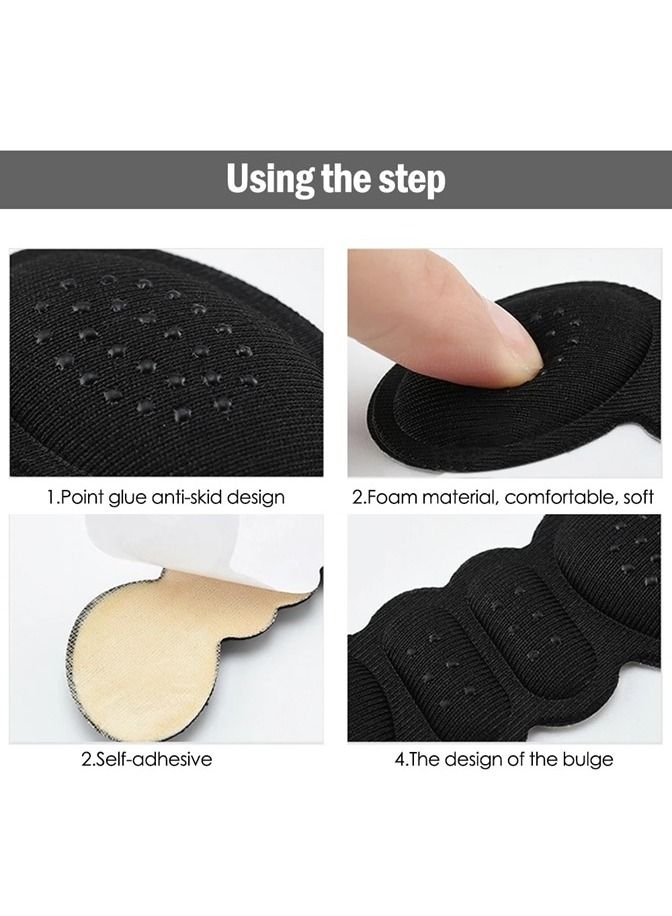 Using the step

1.Point glue anti-skid design

2.Foam material, comfortable, soft

2.Self-adhesive

4.The design of the bulge