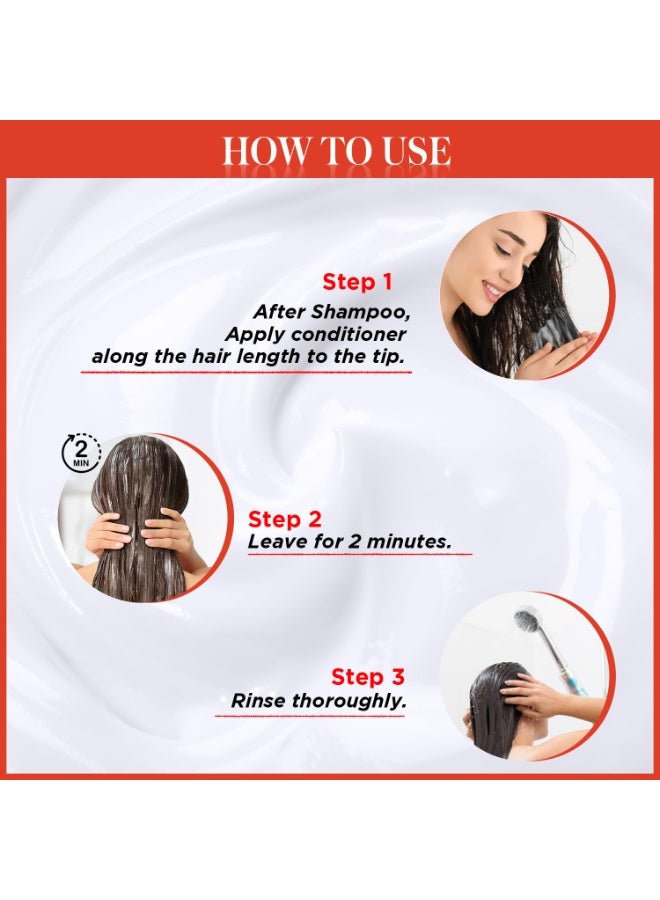 HOW TO USE

Step 1
After Shampoo,
Apply conditioner
along the hair length to the tip.

2
MIN

Step 2
Leave for 2 minutes.

Step 3
Rinse thoroughly.