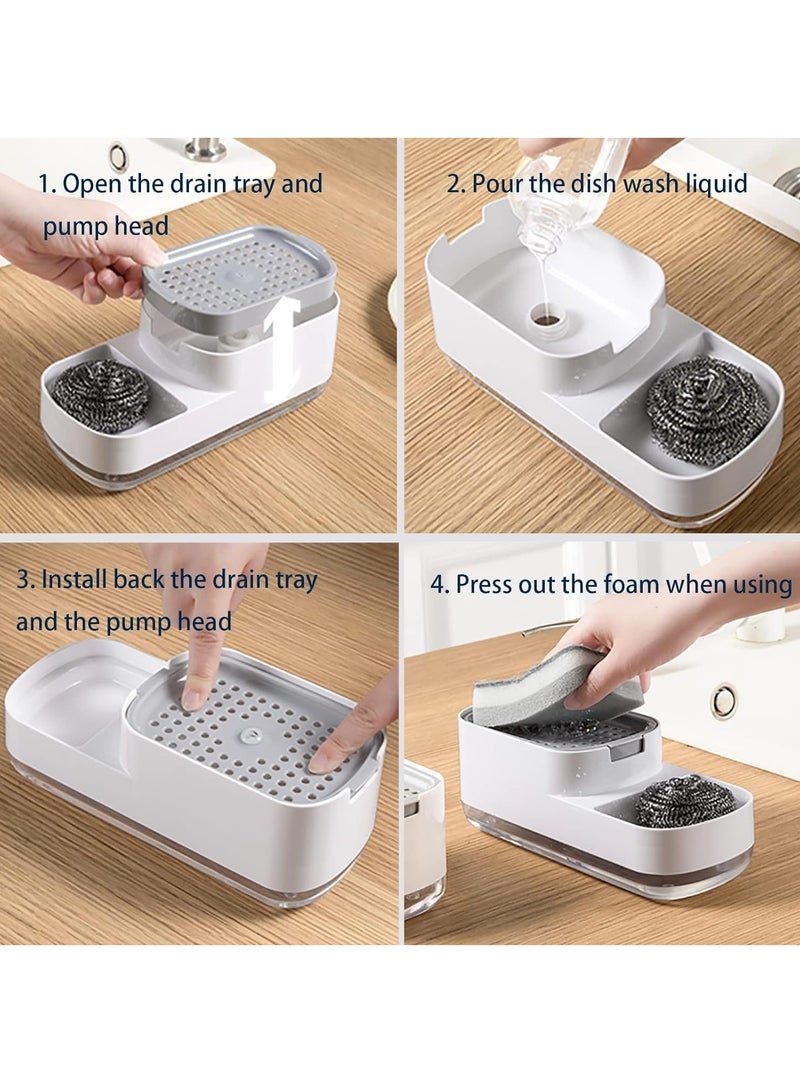 1. Open the drain tray and pump head

2. Pour the dish wash liquid

3. Install back the drain tray and the pump head

4. Press out the foam when using