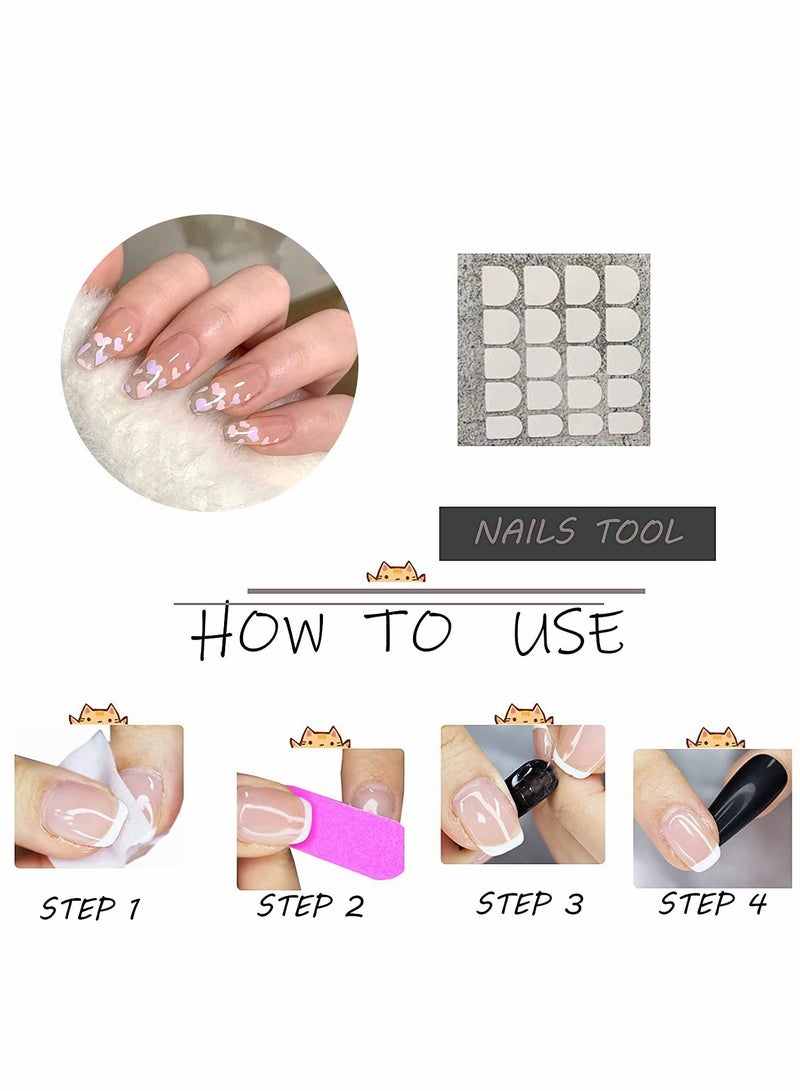 NAILS TOOL

HOW TO USE

STEP 1

STEP 2

STEP 3

STEP 4