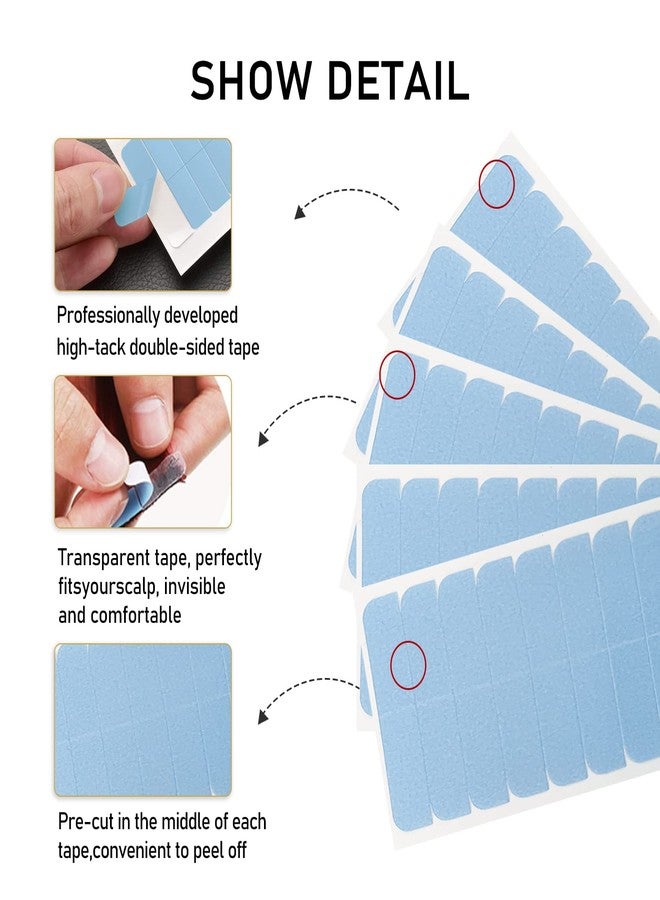 SHOW DETAIL

Professionally developed high-tack double-sided tape

Transparent tape, perfectly fitsyourscalp, invisible and comfortable

Pre-cut in the middle of each tape,convenient to peel off