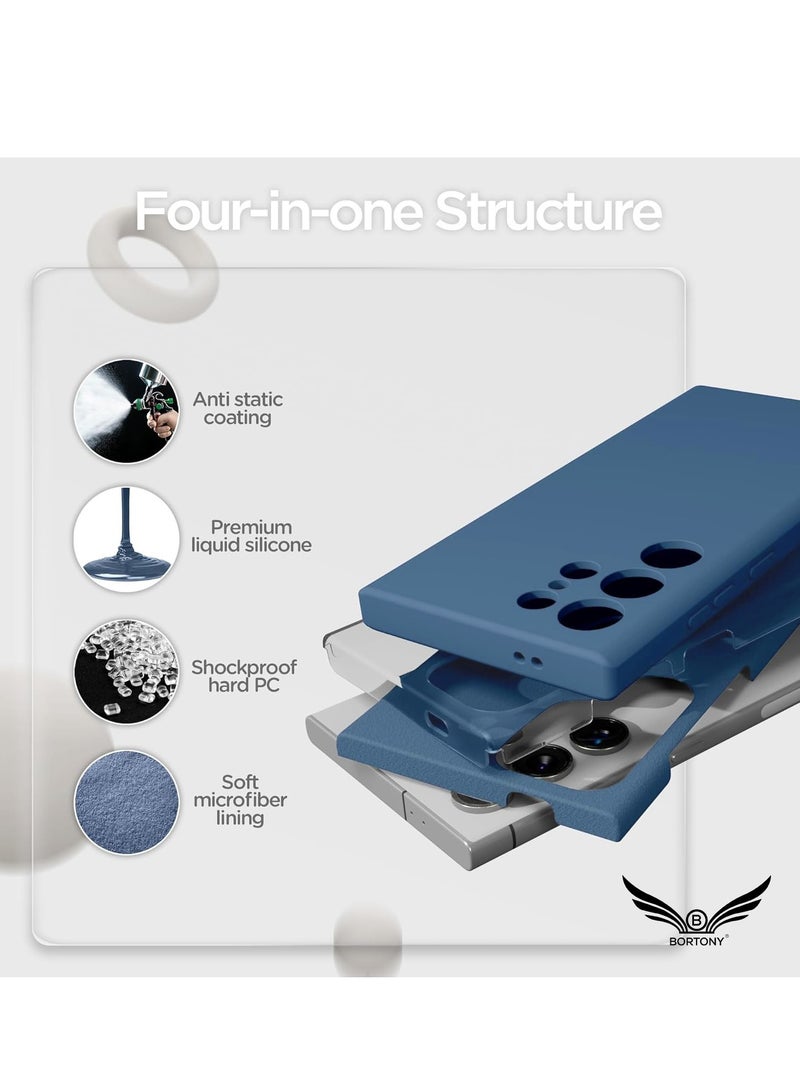 Four-in-one Structure

Anti static coating

Premium liquid silicone

Shockproof hard PC

Soft microfiber lining

B
BORTONY®